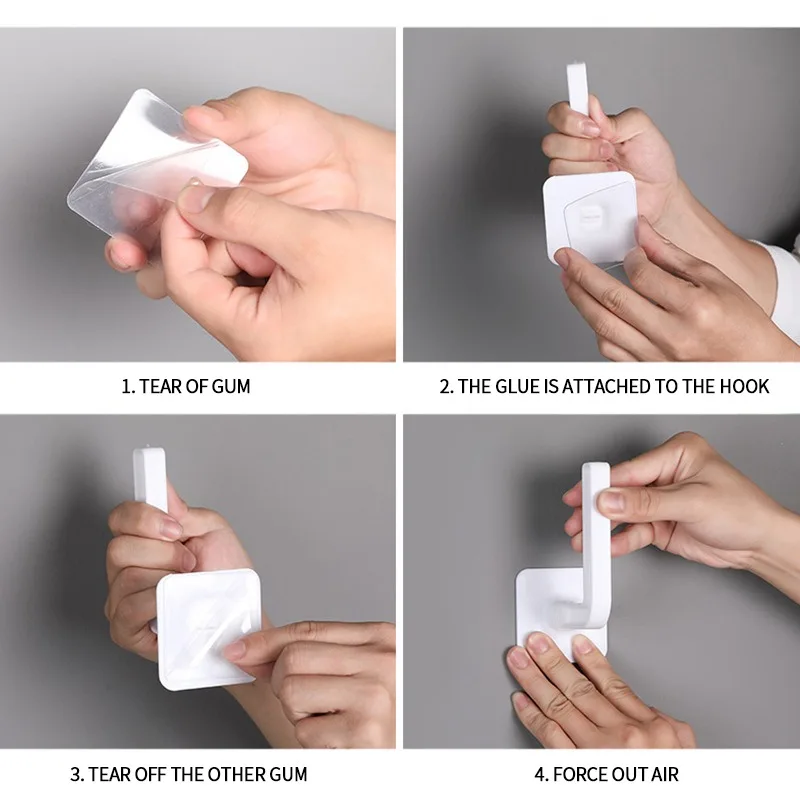 1. TEAR OF GUM

2. THE GLUE IS ATTACHED TO THE HOOK

3. TEAR OFF THE OTHER GUM

4. FORCE OUT AIR