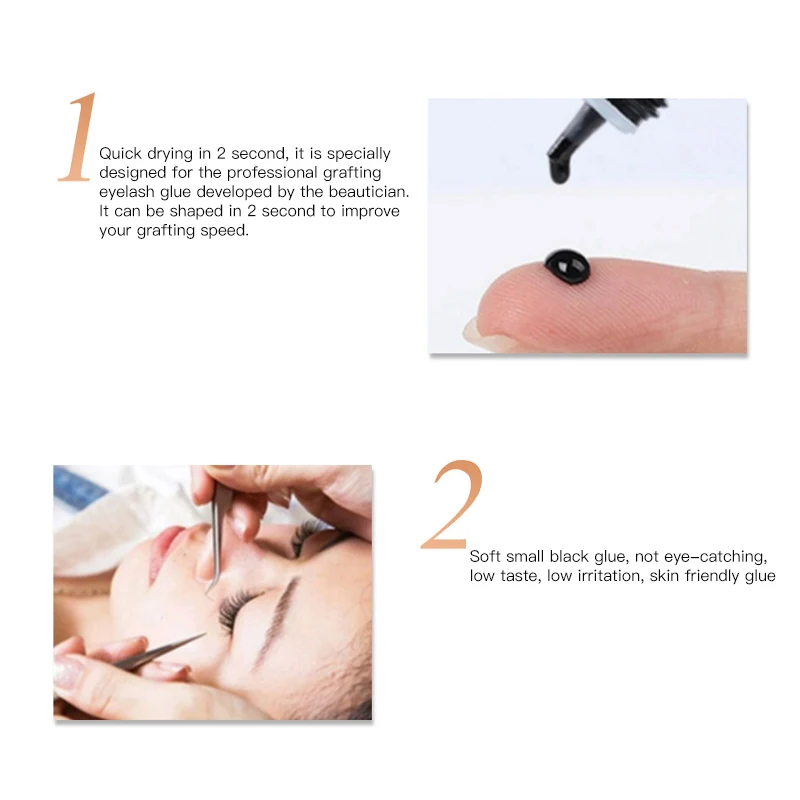 1

Quick drying in 2 second, it is specially designed for the professional grafting eyelash glue developed by the beautician. It can be shaped in 2 second to improve your grafting speed.

2

Soft small black glue, not eye-catching, low taste, low irritation, skin friendly glue