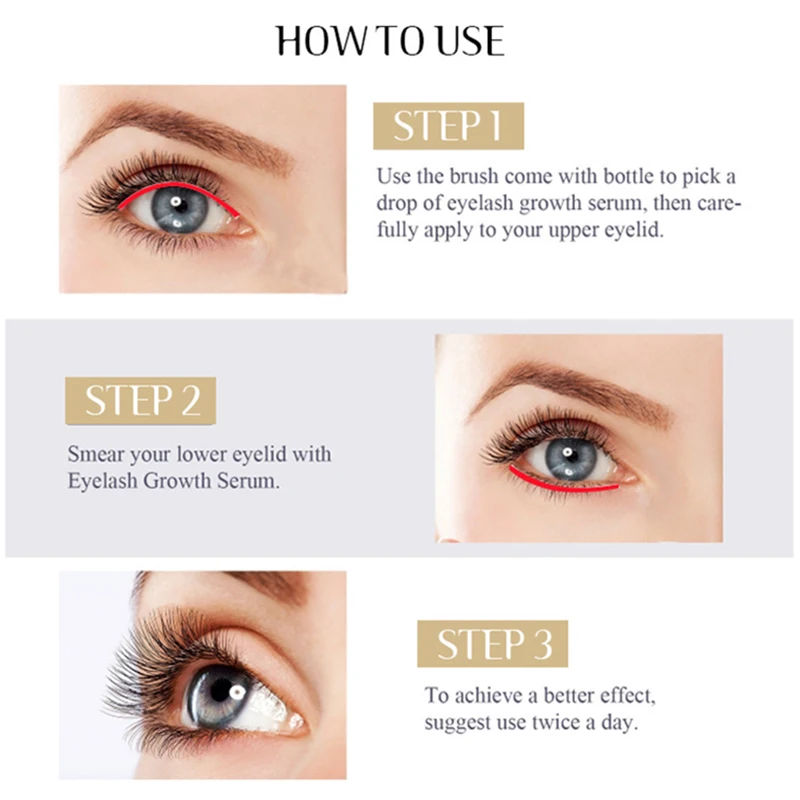 HOW TO USE

STEP 1

Use the brush come with bottle to pick a drop of eyelash growth serum, then carefully apply to your upper eyelid.

STEP 2

Smear your lower eyelid with Eyelash Growth Serum.

STEP 3

To achieve a better effect, suggest use twice a day.