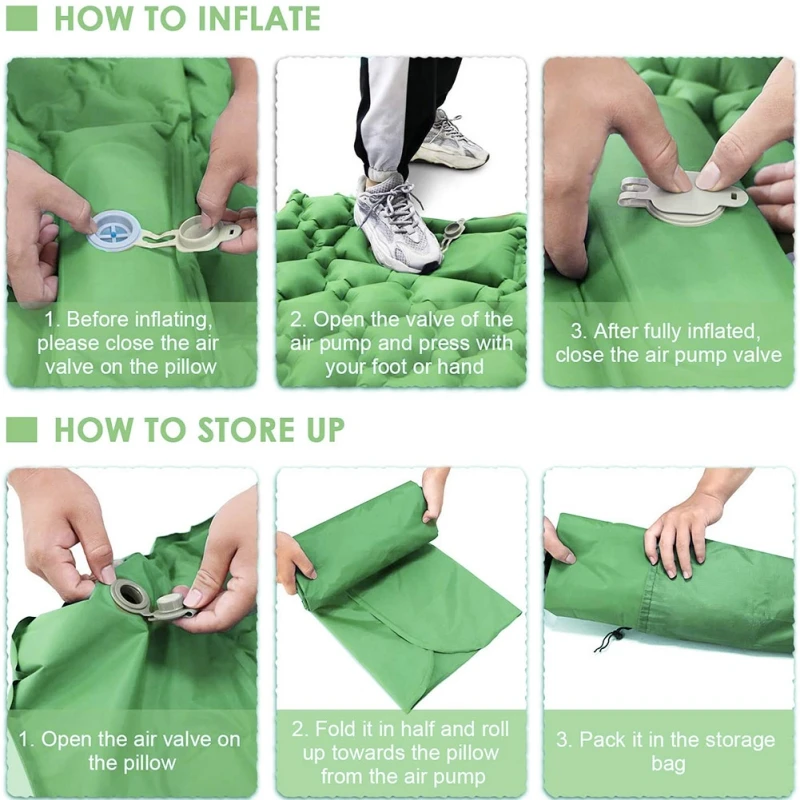 HOW TO INFLATE

1. Before inflating, please close the air valve on the pillow

2. Open the valve of the air pump and press with your foot or hand

3. After fully inflated, close the air pump valve

HOW TO STORE UP

1. Open the air valve on the pillow

2. Fold it in half and roll up towards the pillow from the air pump

3. Pack it in the storage bag