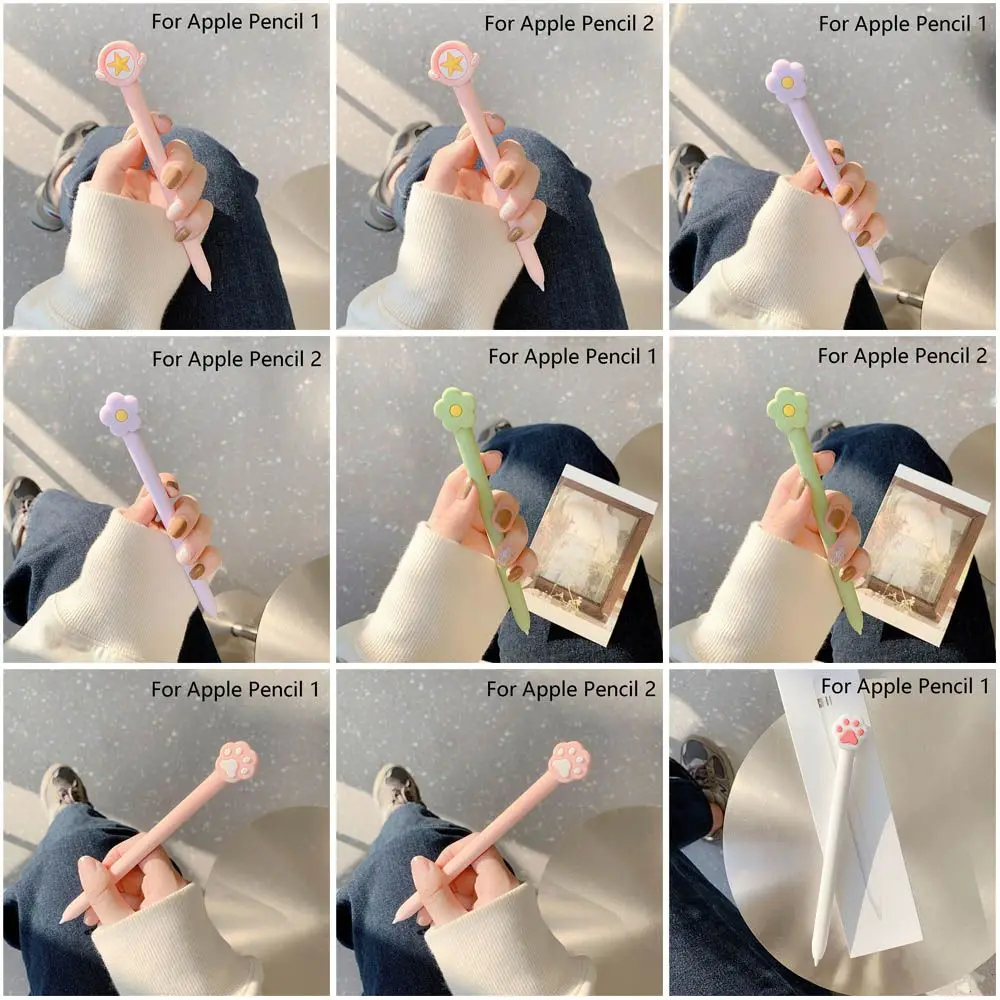 For Apple Pencil 1

For Apple Pencil 2

For Apple Pencil 1

For Apple Pencil 2

For Apple Pencil 1

For Apple Pencil 2

For Apple Pencil 1

For Apple Pencil 2

For Apple Pencil 1