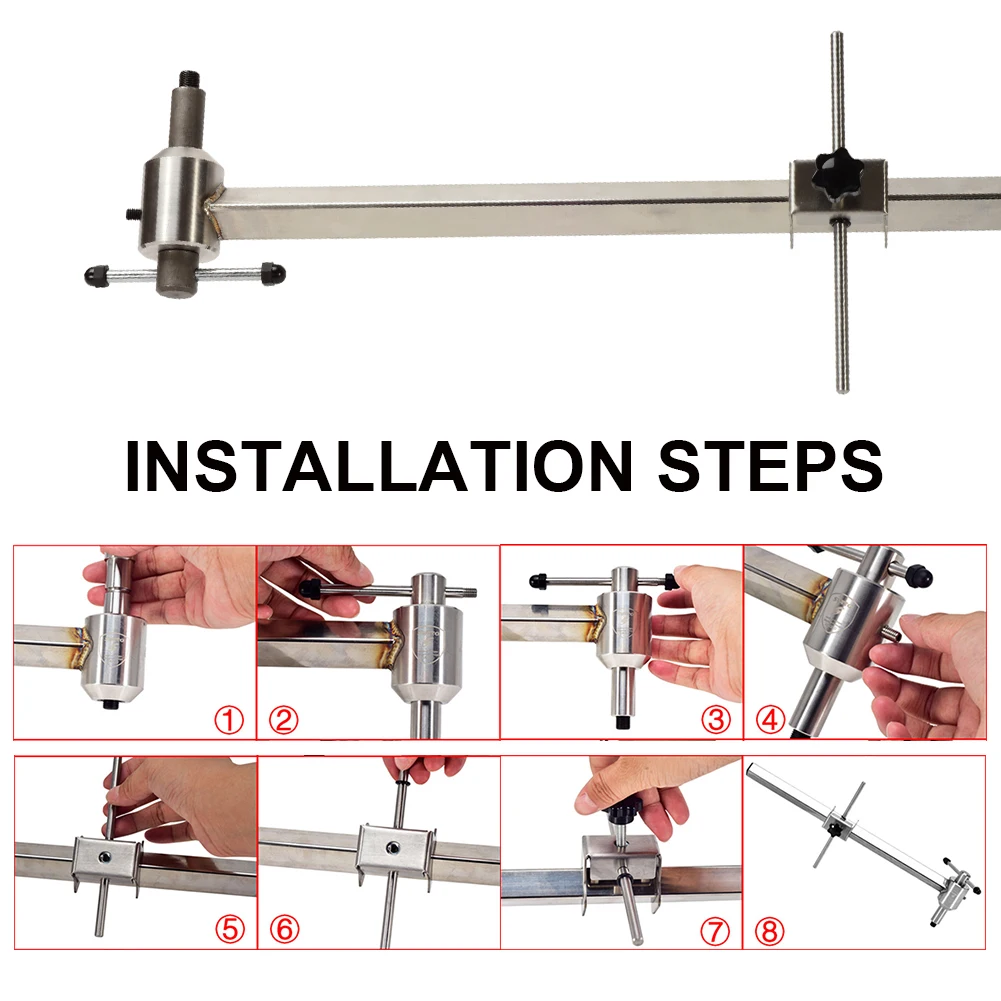 INSTALLATION STEPS

①

②

③

④

⑤

⑥

⑦

⑧