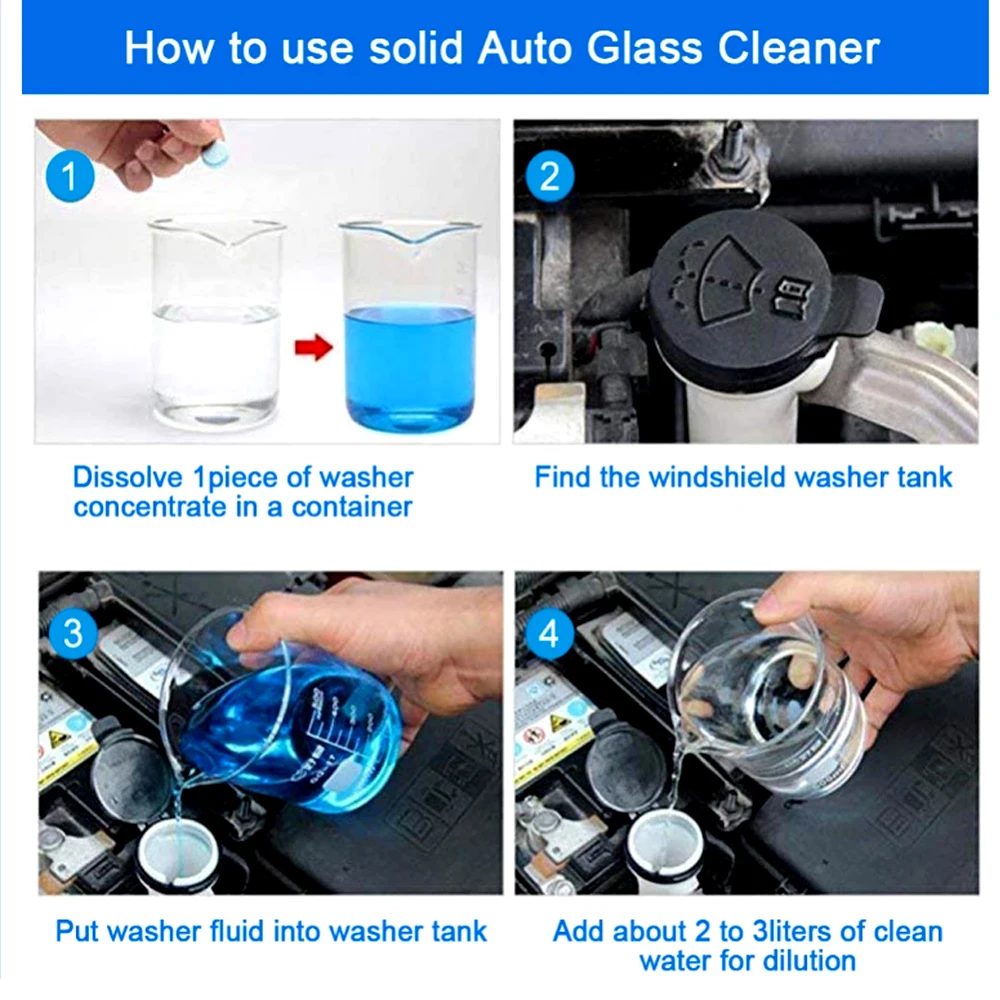 How to use solid Auto Glass Cleaner

1

Dissolve 1piece of washer concentrate in a container

2

Find the windshield washer tank

3

Put washer fluid into washer tank

4

Add about 2 to 3liters of clean water for dilution