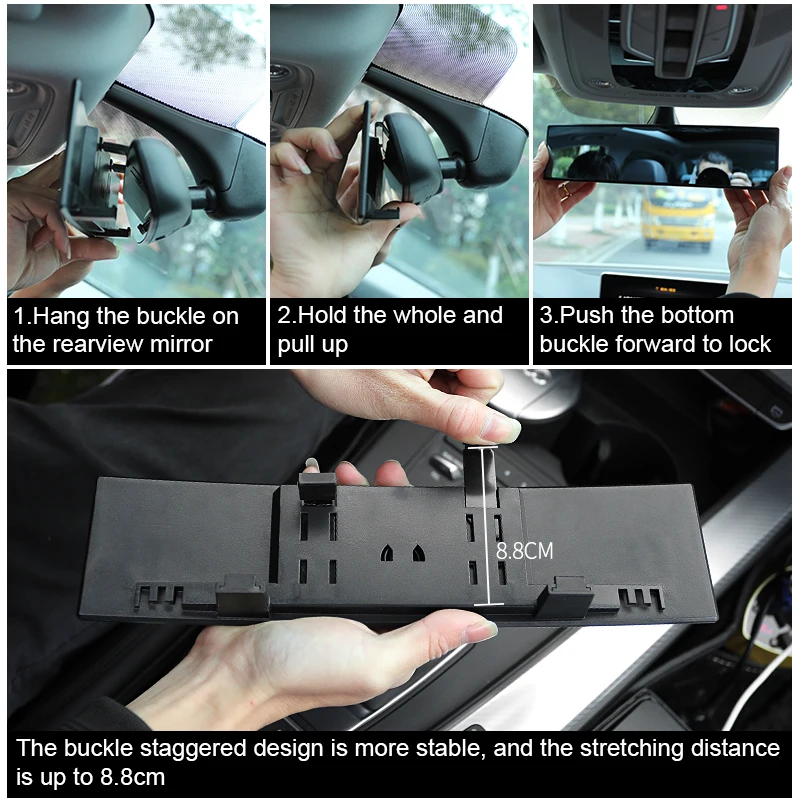 1.Hang the buckle on the rearview mirror

2.Hold the whole and pull up

3.Push the bottom buckle forward to lock

8.8CM

The buckle staggered design is more stable, and the stretching distance is up to 8.8cm