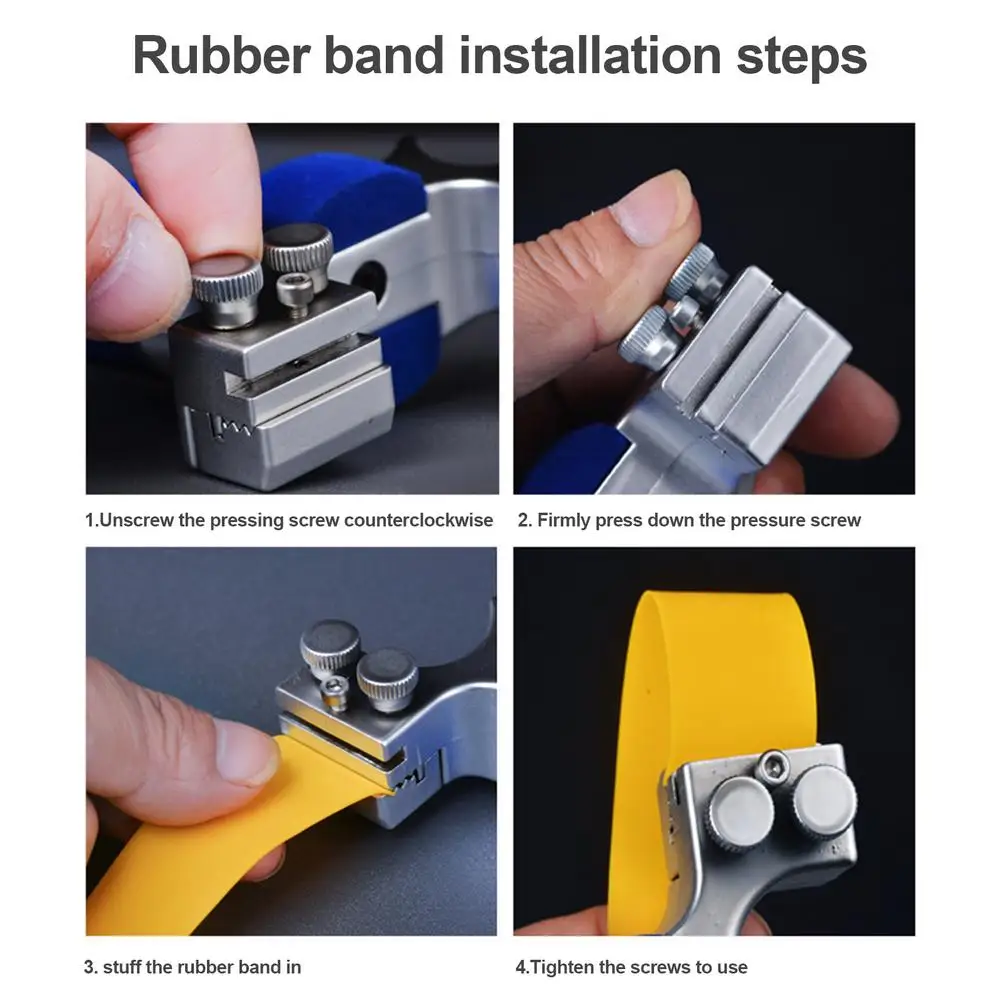 Rubber band installation steps

1.Unscrew the pressing screw counterclockwise

2. Firmly press down the pressure screw

3. stuff the rubber band in

4.Tighten the screws to use