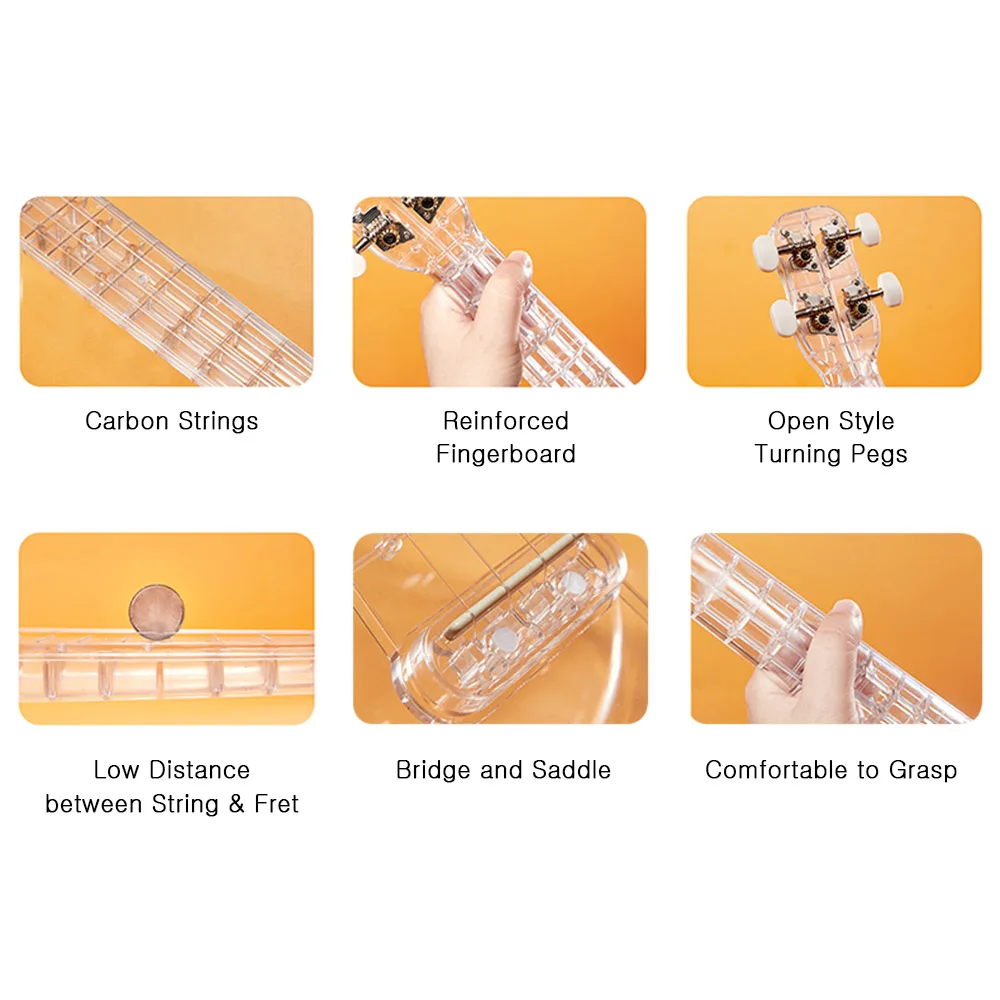 Carbon Strings

Reinforced Fingerboard

Open Style Turning Pegs

Low Distance between String & Fret

Bridge and Saddle

Comfortable to Grasp