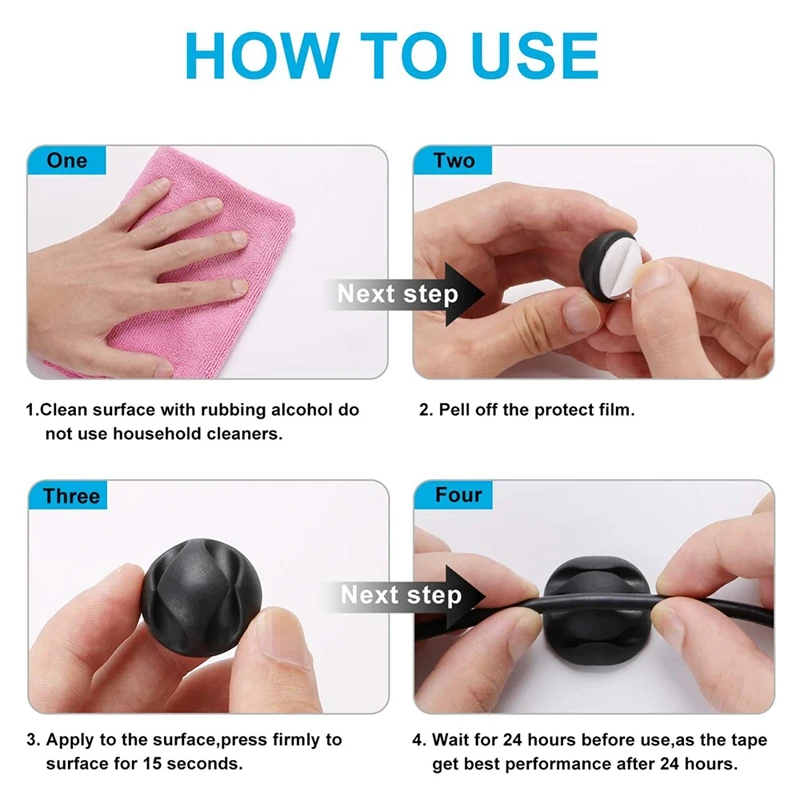 HOW TO USE

One

Next step

Two

1.Clean surface with rubbing alcohol do not use household cleaners.

2. Pell off the protect film.

Three

Next step

Four

3. Apply to the surface,press firmly to surface for 15 seconds.

4. Wait for 24 hours before use,as the tape get best performance after 24 hours.