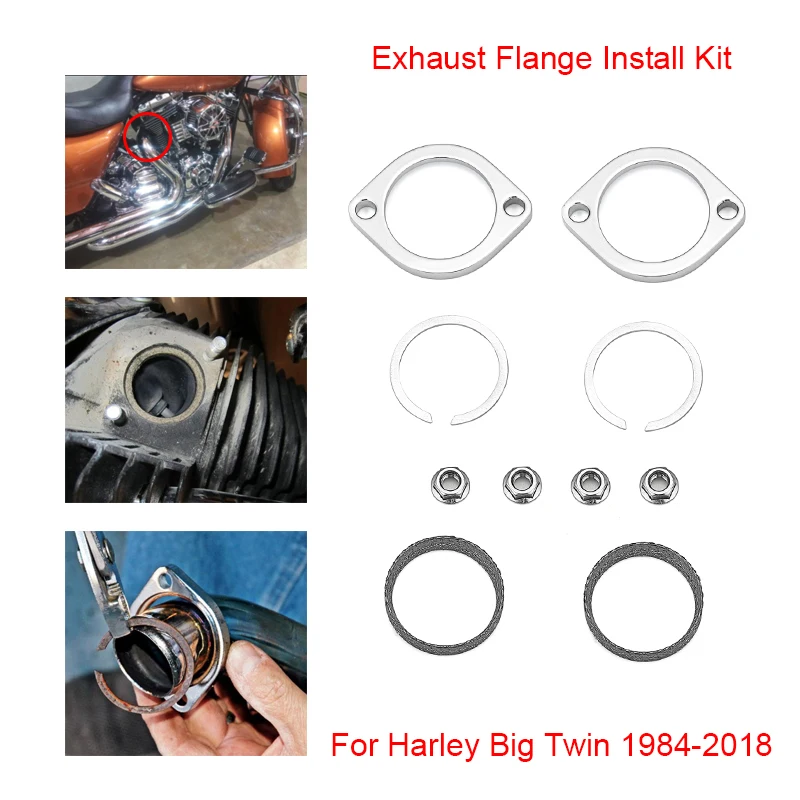 Exhaust Flange Install Kit

For Harley Big Twin 1984-2018