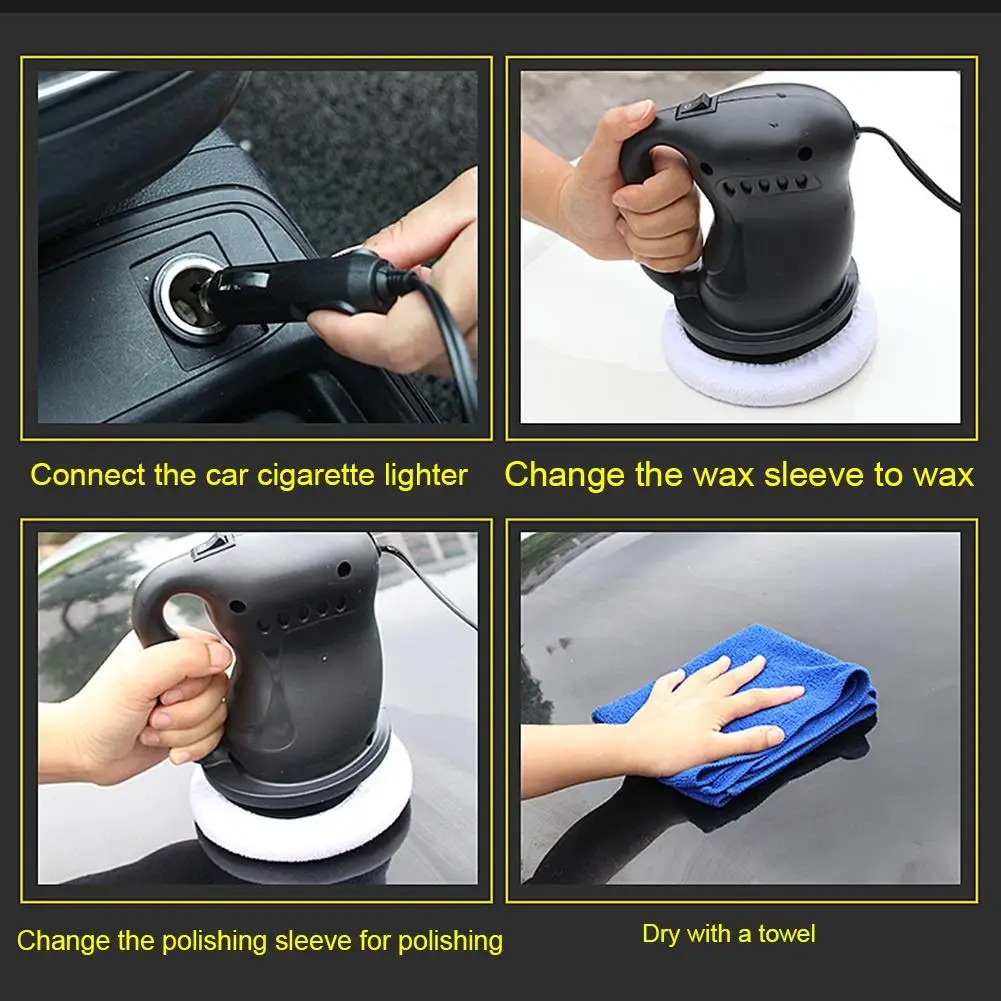 Connect the car cigarette lighter

Change the wax sleeve to wax

Change the polishing sleeve for polishing

Dry with a towel