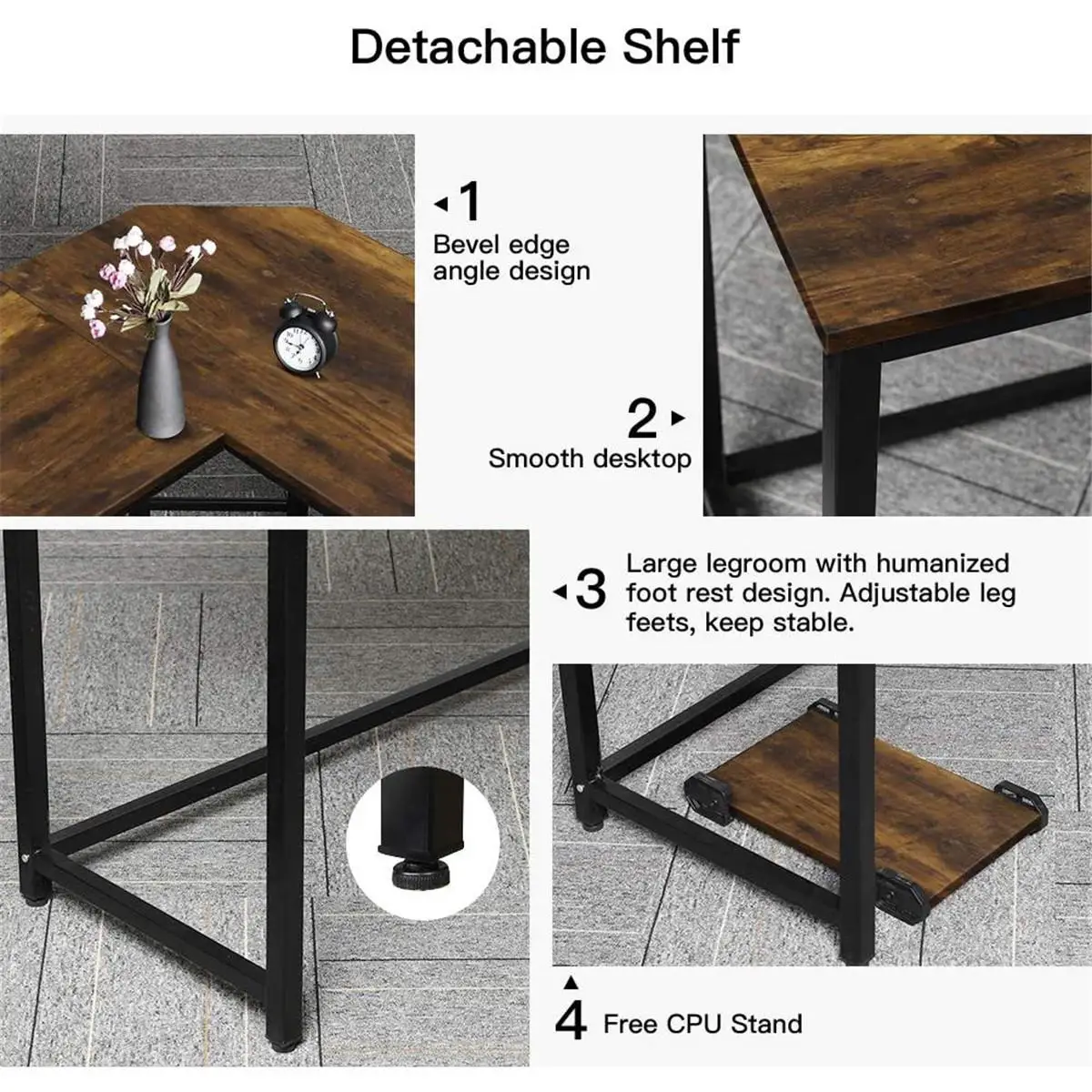 Detachable Shelf

1
Bevel edge angle design

2
Smooth desktop

3
Large legroom with humanized foot rest design. Adjustable leg feets, keep stable.

4
Free CPU Stand