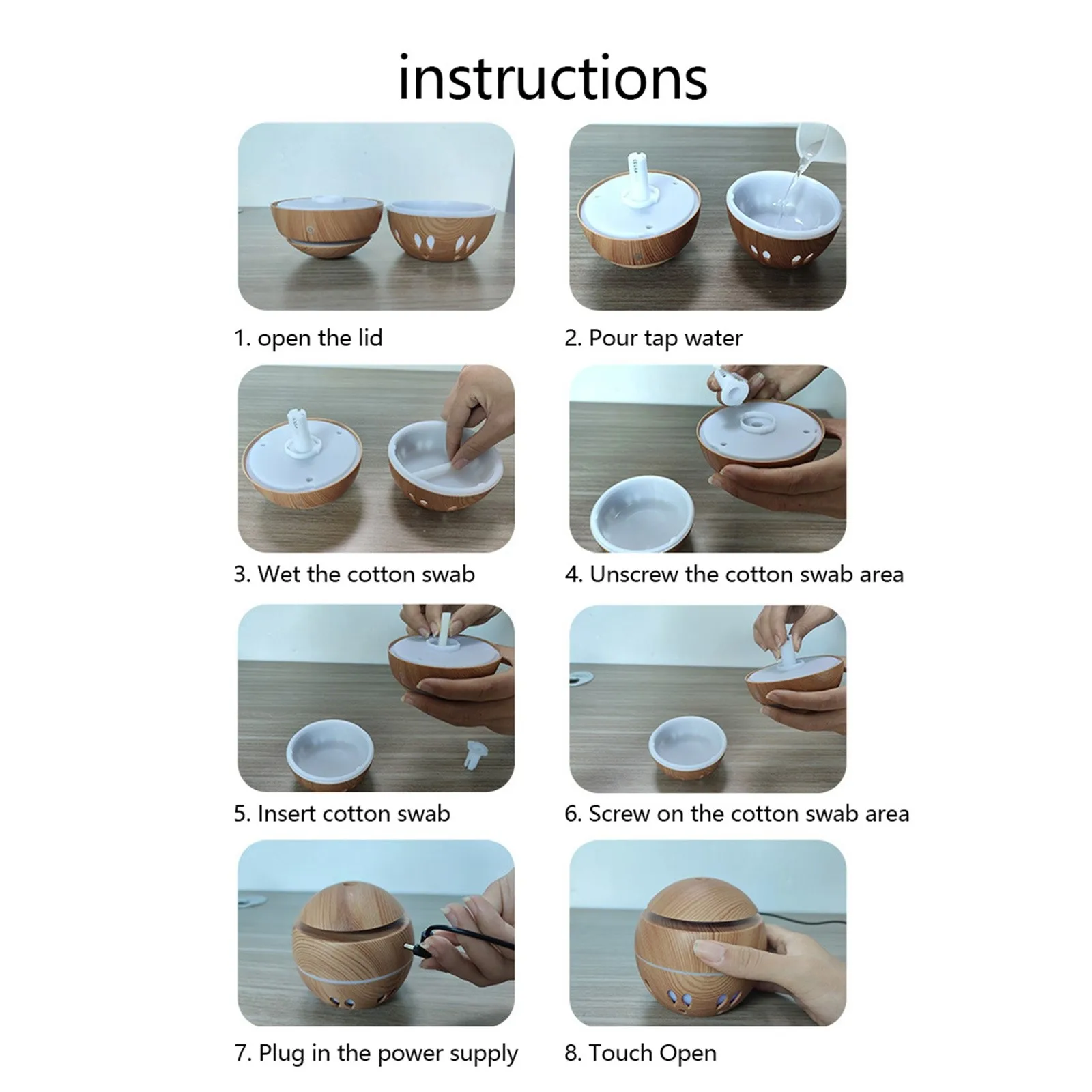 instructions

1. open the lid

2. Pour tap water

3. Wet the cotton swab

4. Unscrew the cotton swab area

5. Insert cotton swab

6. Screw on the cotton swab area

7. Plug in the power supply

8. Touch Open