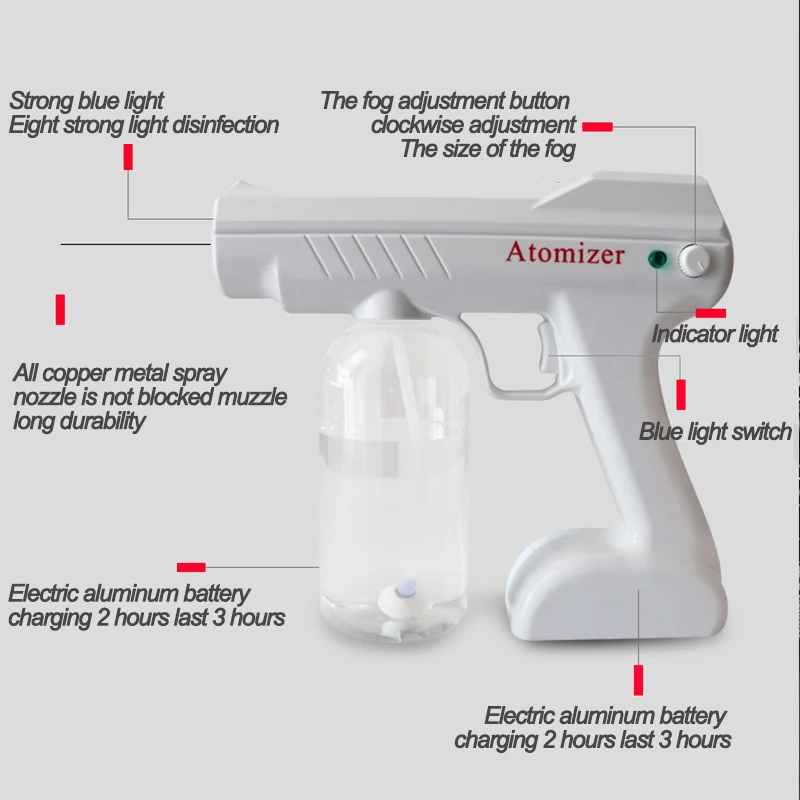 Strong blue light
Eight strong light disinfection

The fog adjustment button
clockwise adjustment
The size of the fog

Atomizer

Indicator light

All copper metal spray
nozzle is not blocked muzzle
long durability

Blue light switch

Electric aluminum battery
charging 2 hours last 3 hours

Electric aluminum battery
charging 2 hours last 3 hours