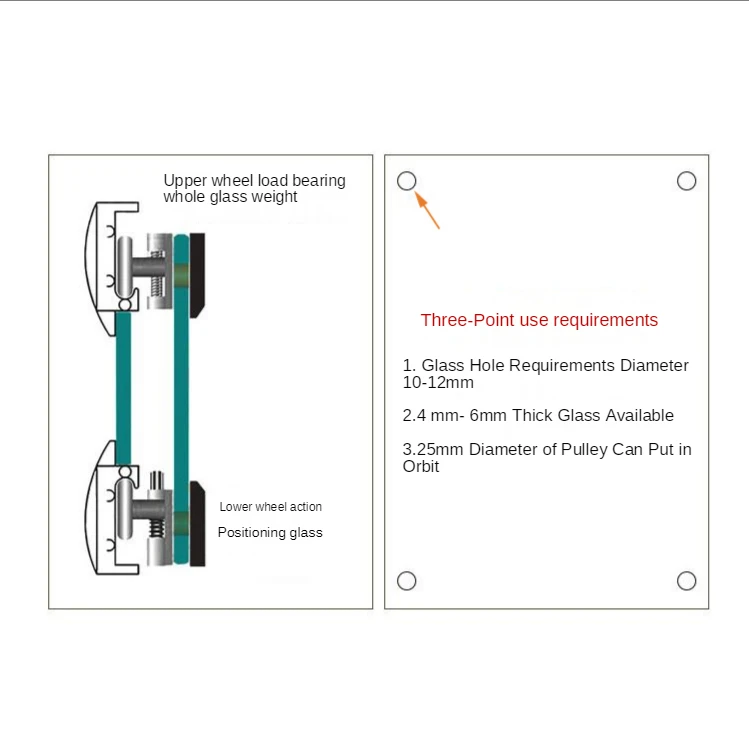 Upper wheel load bearing whole glass weight

Lower wheel action

Positioning glass

Three-Point use requirements

1. Glass Hole Requirements Diameter 10-12mm

2.4 mm- 6mm Thick Glass Available

3.25mm Diameter of Pulley Can Put in Orbit