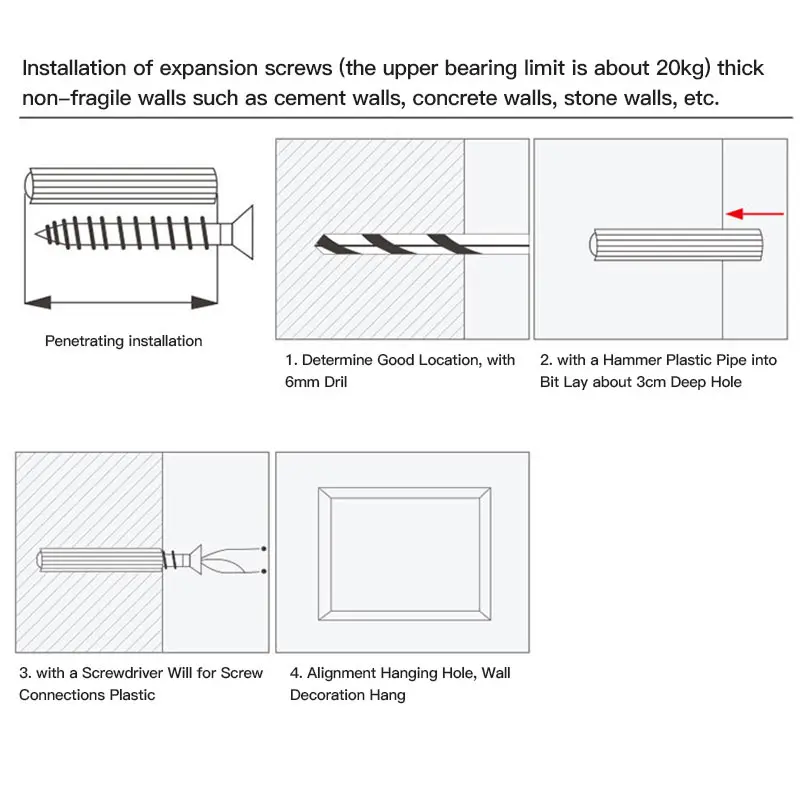 Installation of expansion screws (the upper bearing limit is about 20kg) thick non–fragile walls such as cement walls, concrete walls, stone walls, etc.

Penetrating installation

1. Determine Good Location, with 6mm Dril

2. with a Hammer Plastic Pipe into Bit Lay about 3cm Deep Hole

3. with a Screwdriver Will for Screw Connections Plastic

4. Alignment Hanging Hole, Wall Decoration Hang