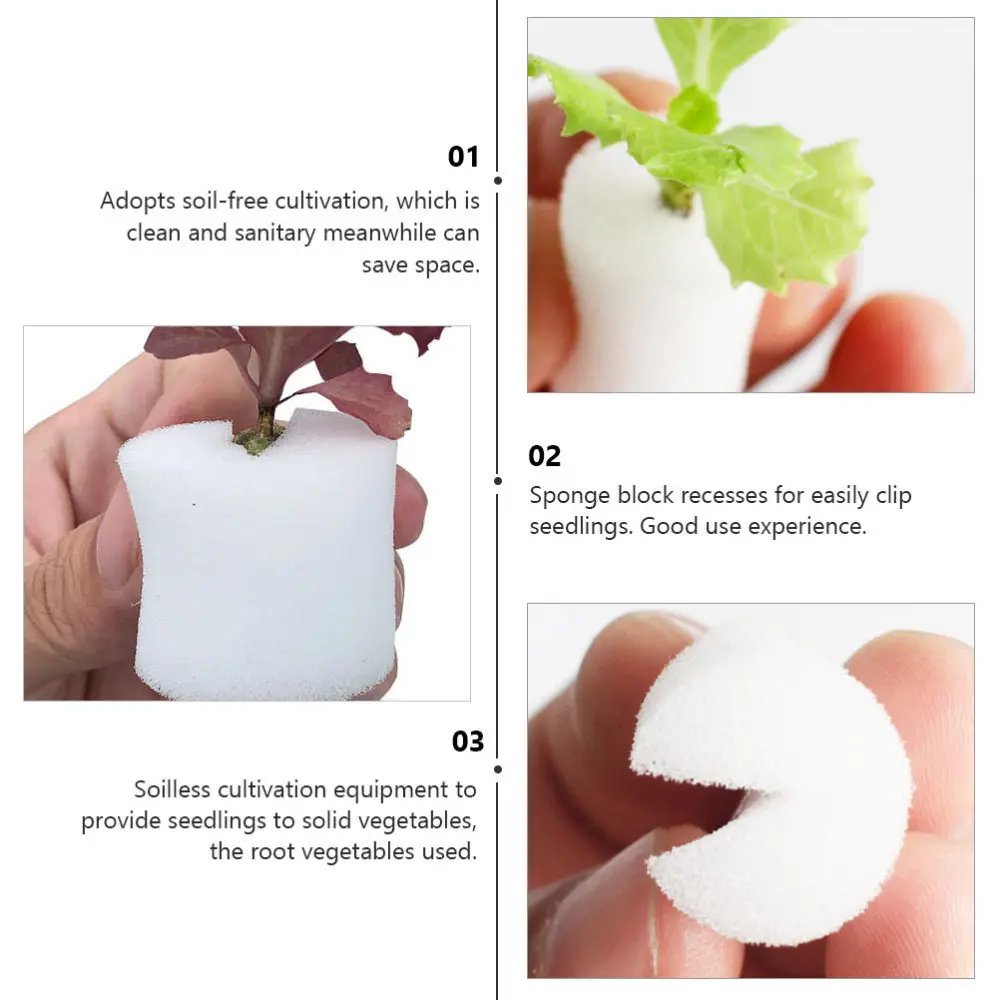 01

Adopts soil-free cultivation, which is clean and sanitary meanwhile can save space.

02

Sponge block recesses for easily clip seedlings. Good use experience.

03

Soilless cultivation equipment to provide seedlings to solid vegetables, the root vegetables used.