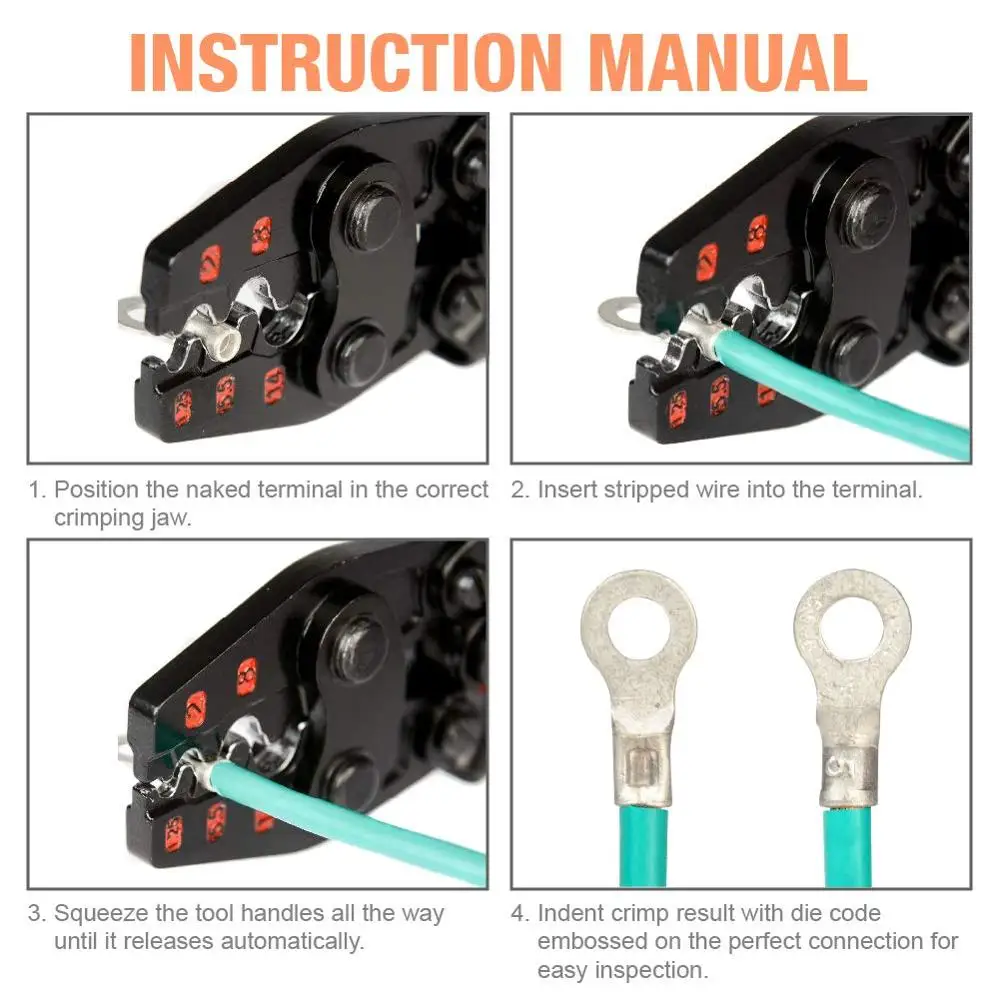 INSTRUCTION MANUAL

2 8
1.25 5.5 14

1. Position the naked terminal in the correct crimping jaw.

2 8
1.25 5.5

2. Insert stripped wire into the terminal.

2 8
1.25 5.5

3. Squeeze the tool handles all the way until it releases automatically.

4. Indent crimp result with die code embossed on the perfect connection for easy inspection.