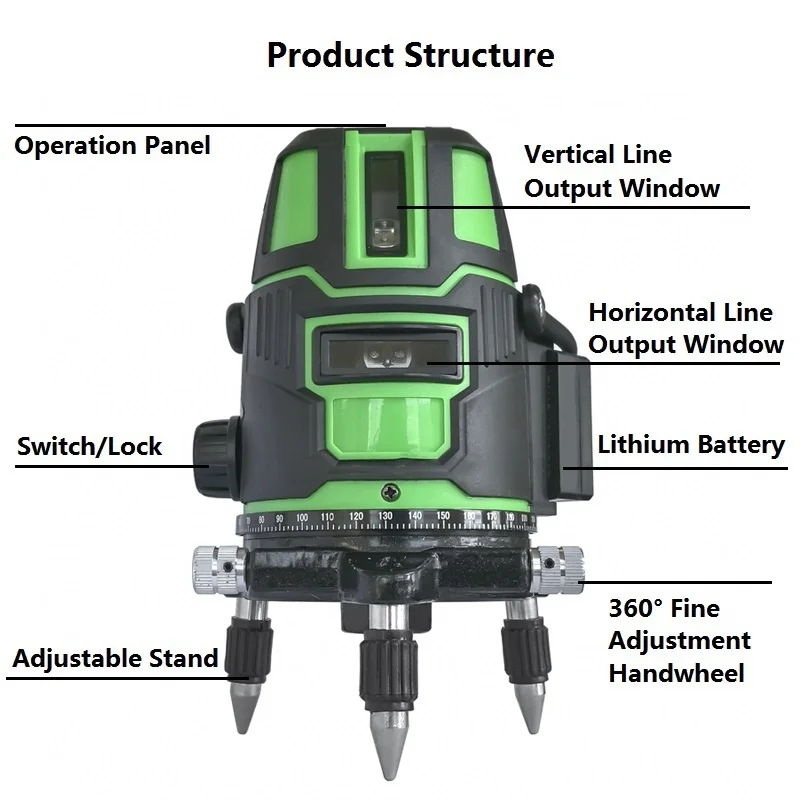 Product Structure

Operation Panel

Vertical Line Output Window

Horizontal Line Output Window

Switch/Lock

Lithium Battery

70 80 90 100 110 120 130 140 150 160 170 180

360° Fine Adjustment Handwheel

Adjustable Stand