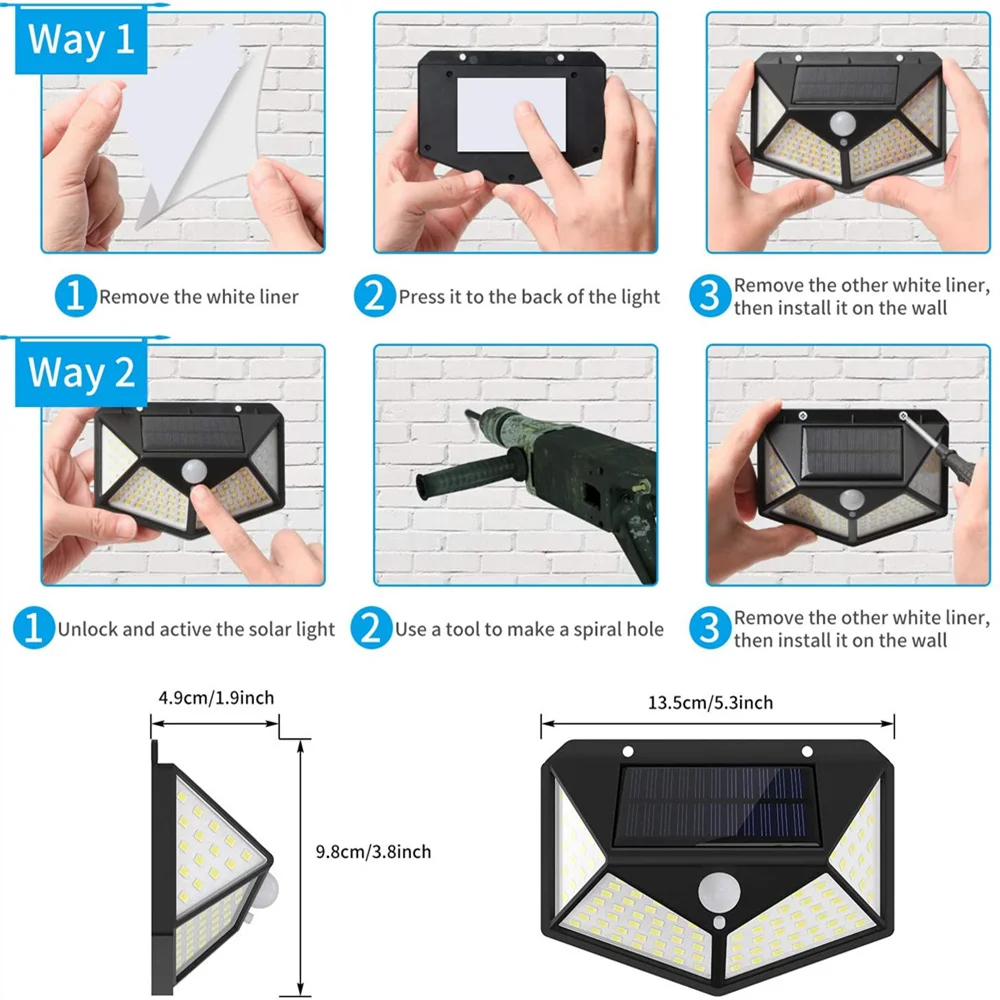 Way 1

1 Remove the white liner

2 Press it to the back of the light

3 Remove the other white liner, then install it on the wall

Way 2

1 Unlock and active the solar light

2 Use a tool to make a spiral hole

3 Remove the other white liner, then install it on the wall

4.9cm/1.9inch

9.8cm/3.8inch

13.5cm/5.3inch