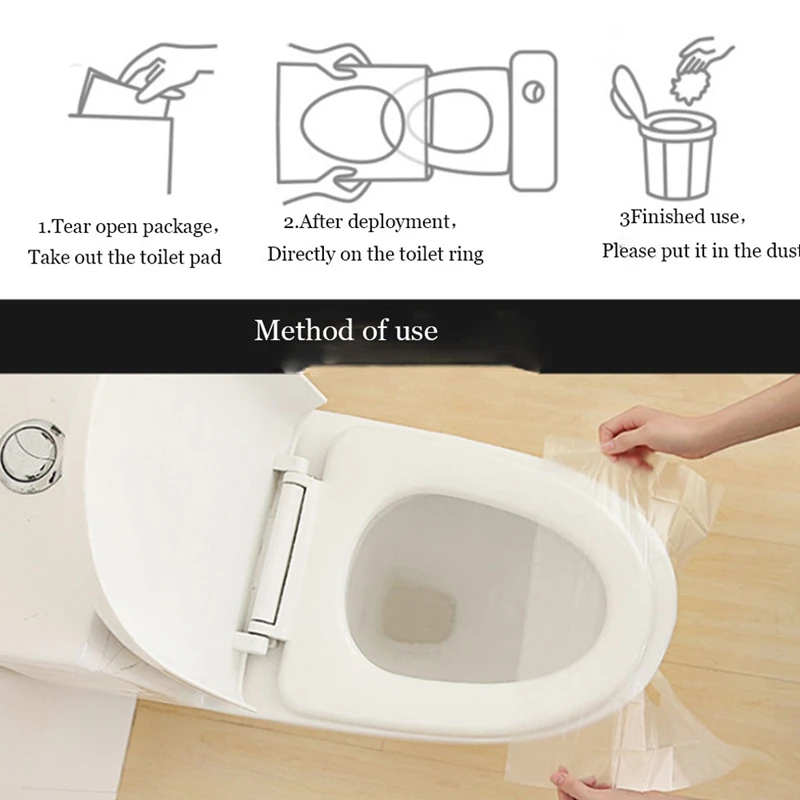 1.Tear open package,
Take out the toilet pad

2.After deployment,
Directly on the toilet ring

3Finished use,
Please put it in the dust

Method of use