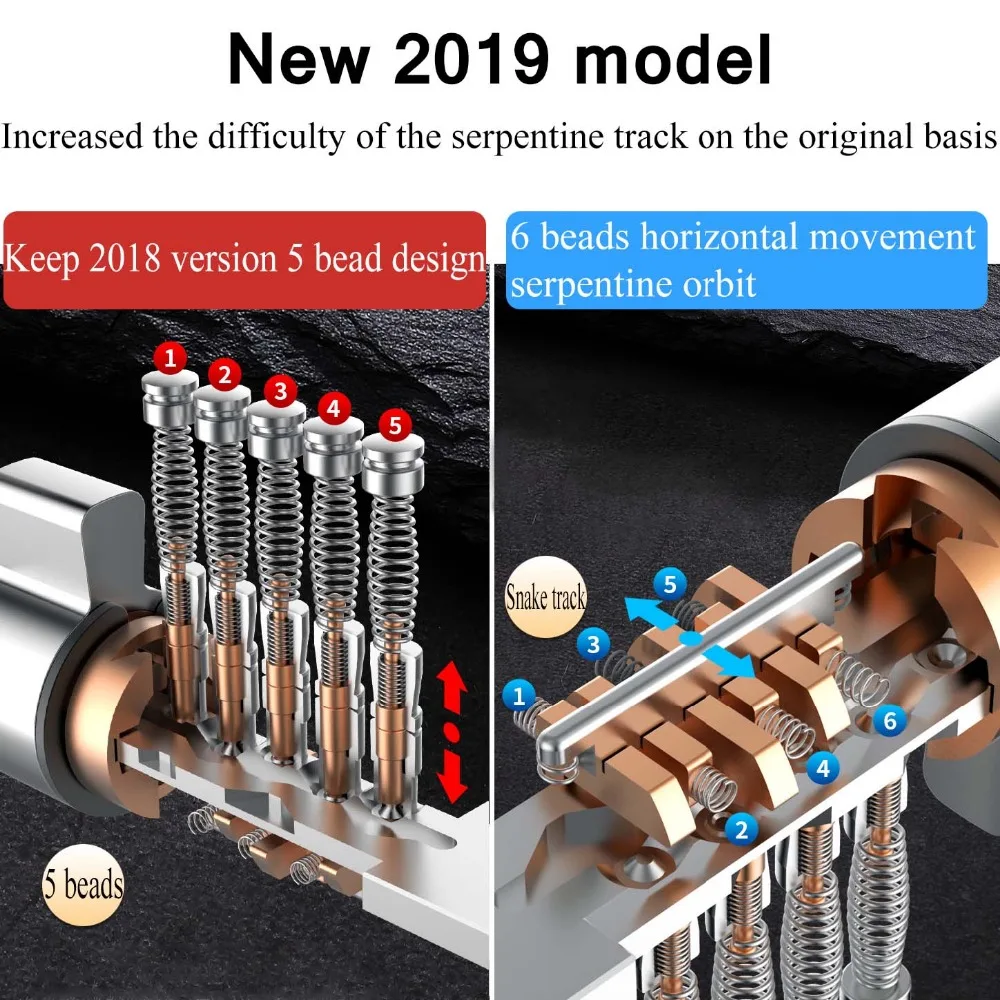 New 2019 model

Increased the difficulty of the serpentine track on the original basis

Keep 2018 version 5 bead design

1 2 3 4 5

5 beads

6 beads horizontal movement serpentine orbit

Snake track

5 3 1 6 4 2