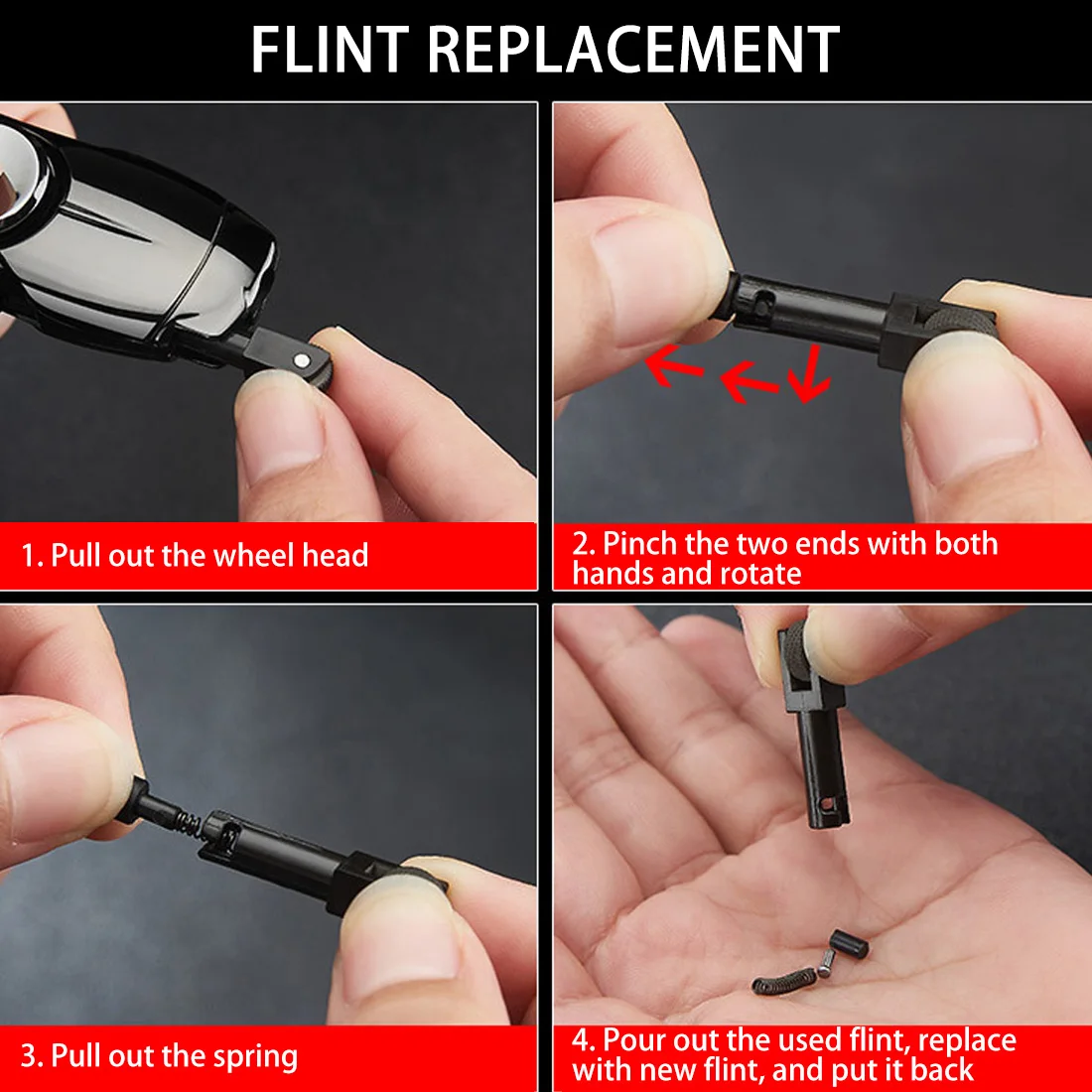 FLINT REPLACEMENT

1. Pull out the wheel head

2. Pinch the two ends with both hands and rotate

3. Pull out the spring

4. Pour out the used flint, replace with new flint, and put it back