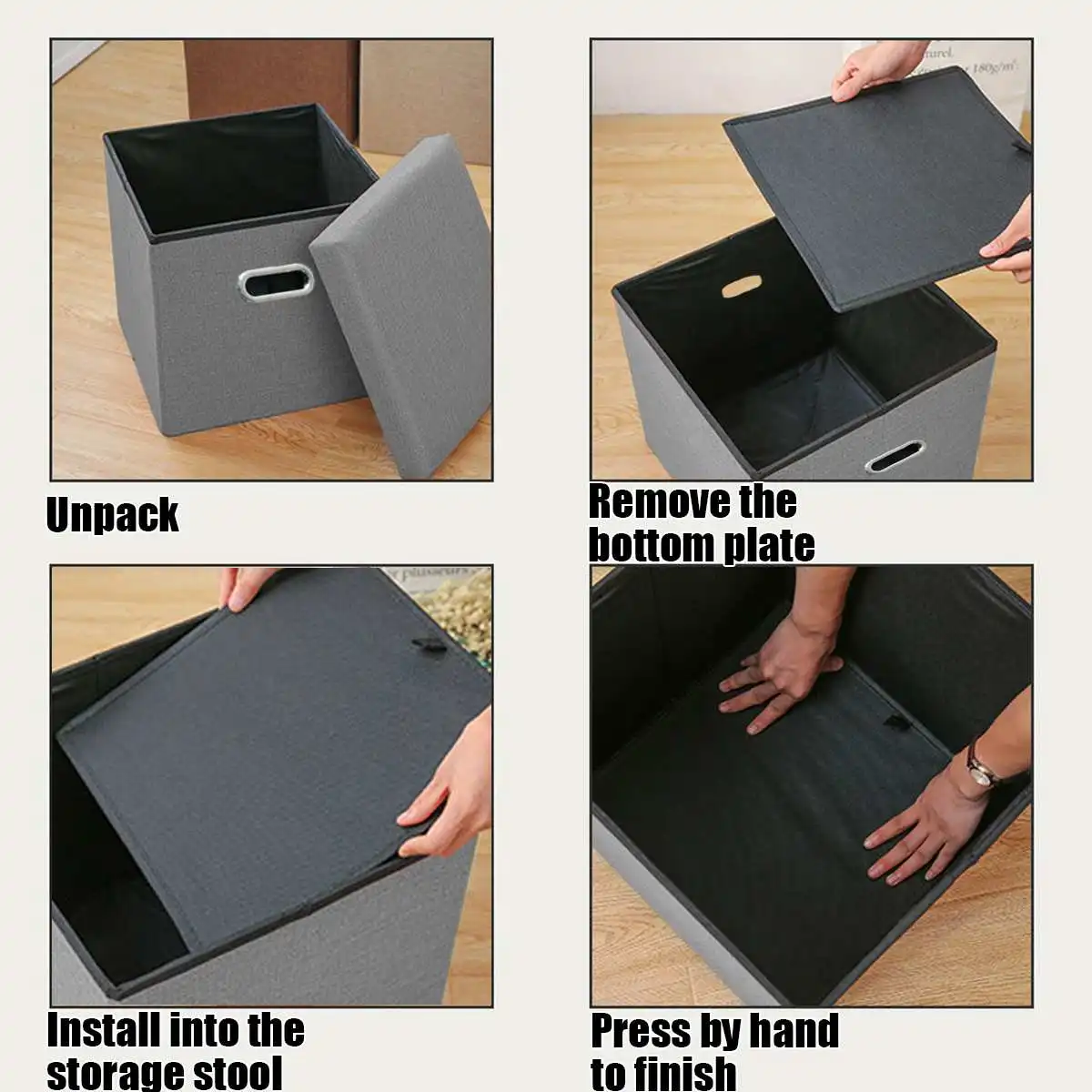 Unpack

Remove the bottom plate

Install into the storage stool

Press by hand to finish