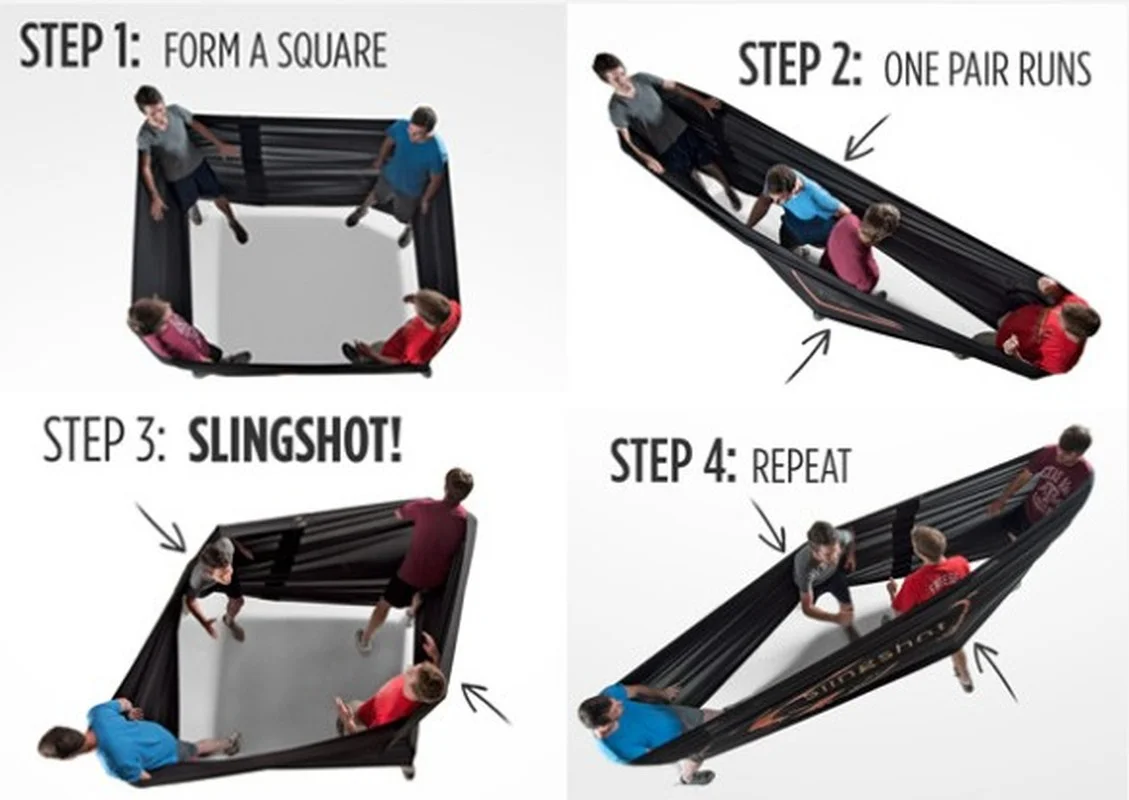 STEP 1: FORM A SQUARE

STEP 2: ONE PAIR RUNS

STEP 3: SLINGSHOT!

STEP 4: REPEAT

slingshot