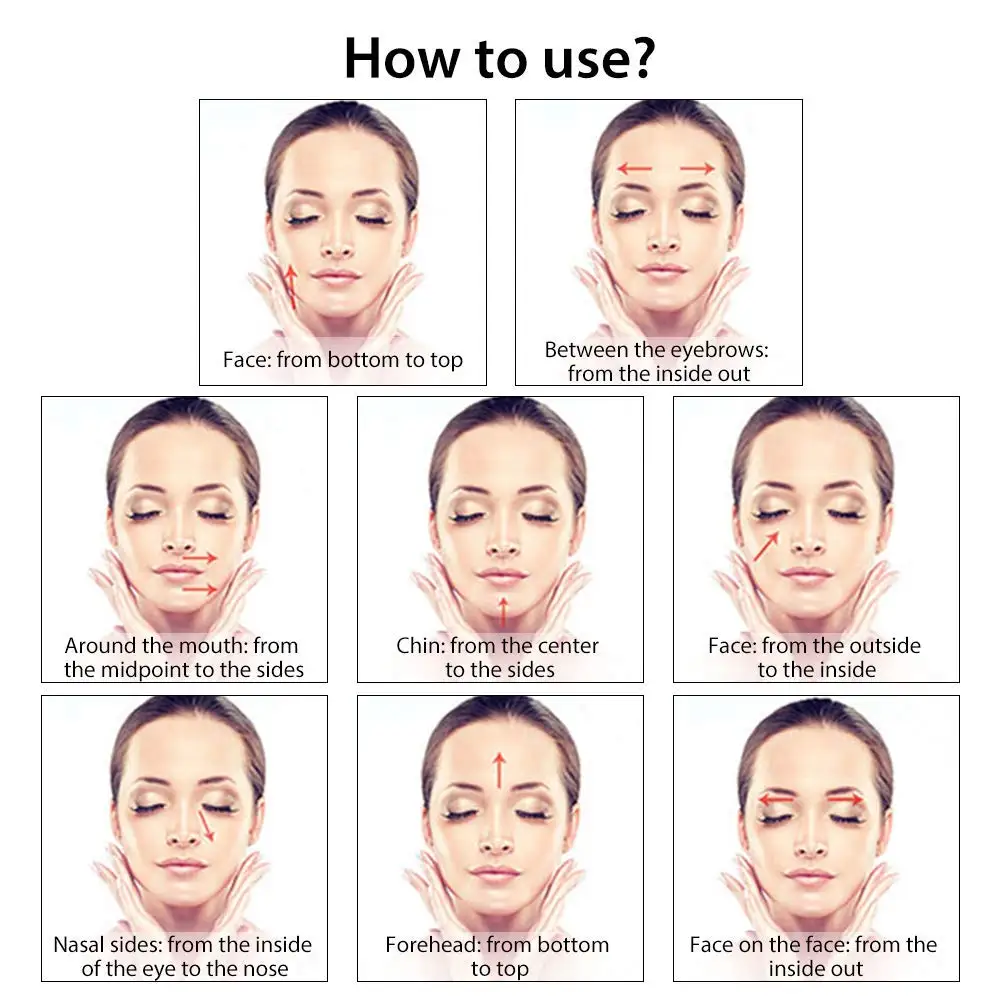 How to use?

Face: from bottom to top

Between the eyebrows: from the inside out

Around the mouth: from the midpoint to the sides

Chin: from the center to the sides

Face: from the outside to the inside

Nasal sides: from the inside of the eye to the nose

Forehead: from bottom to top

Face on the face: from the inside out