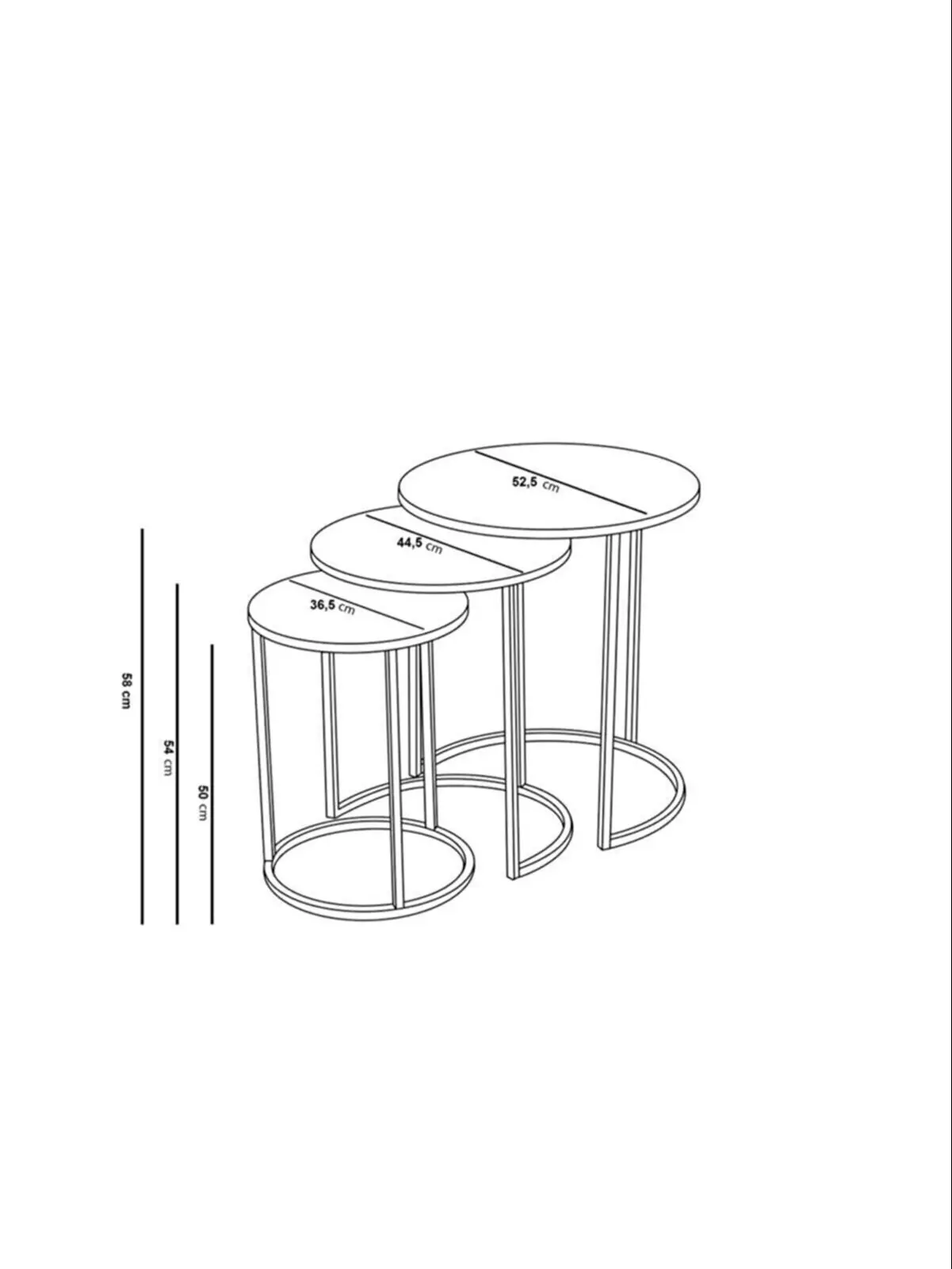 52,5 cm

44,5 cm

36,5 cm

58 cm

54 cm

50 cm