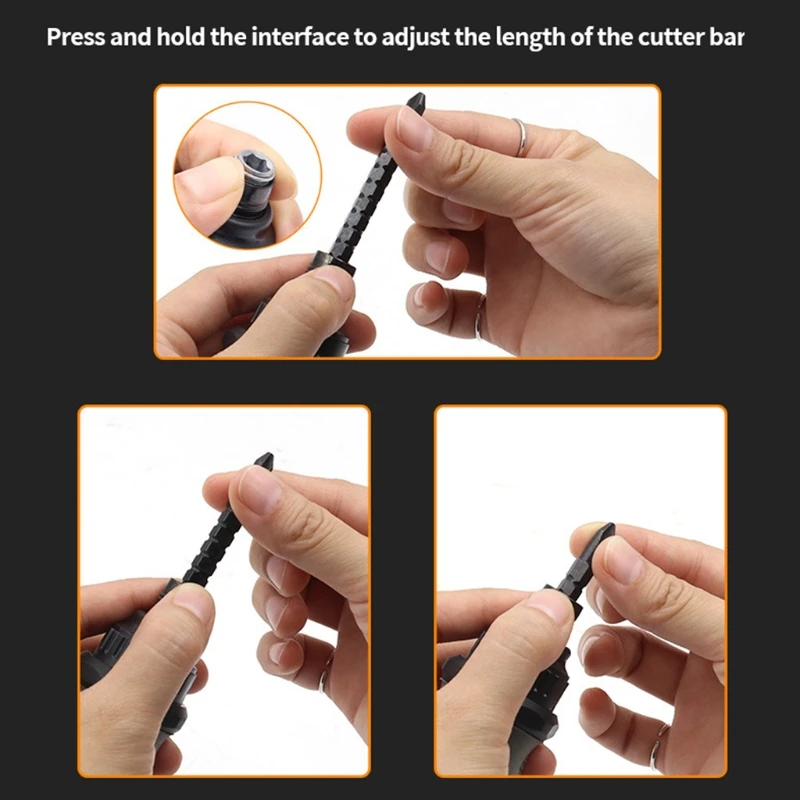 Press and hold the interface to adjust the length of the cutter bar