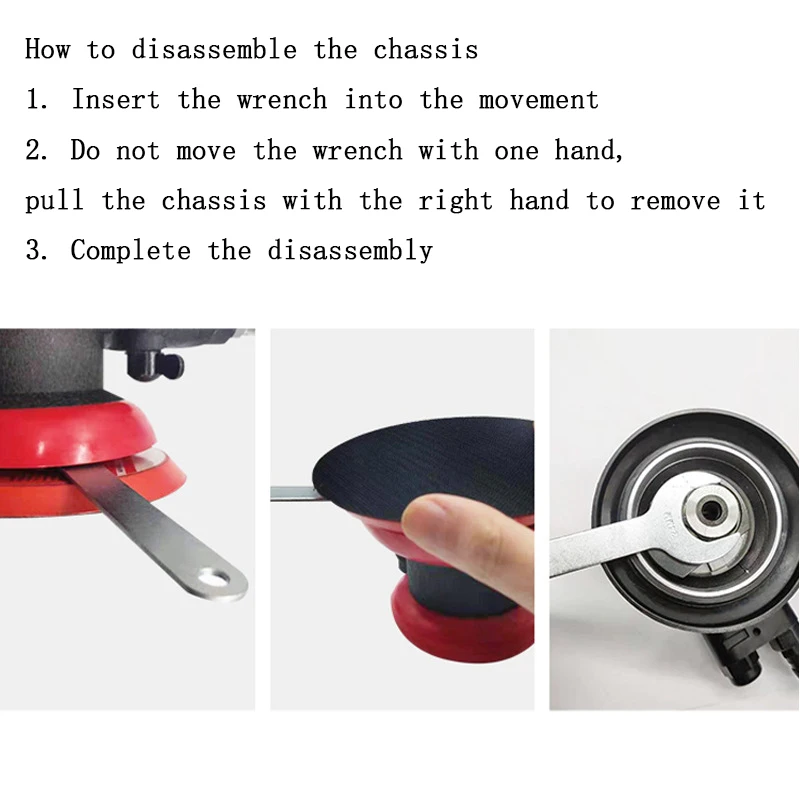 How to disassemble the chassis

1. Insert the wrench into the movement

2. Do not move the wrench with one hand, pull the chassis with the right hand to remove it

3. Complete the disassembly