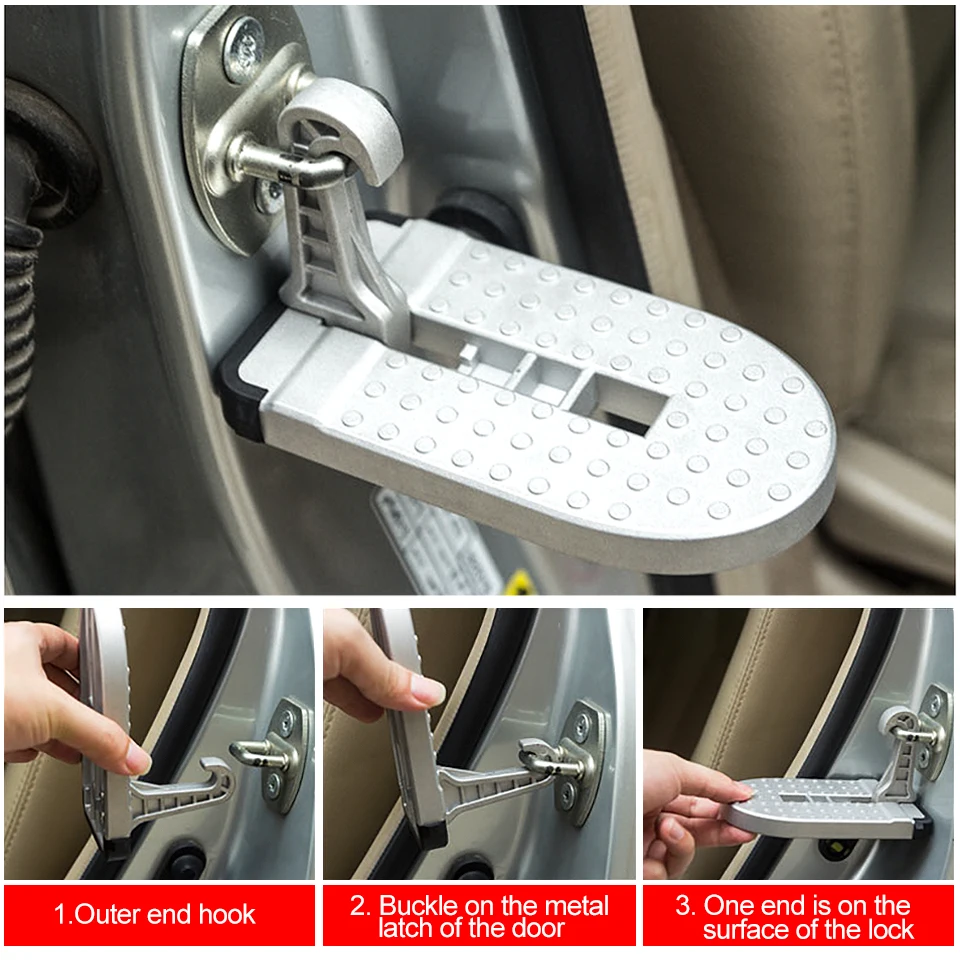 1.Outer end hook

2. Buckle on the metal latch of the door

3. One end is on the surface of the lock