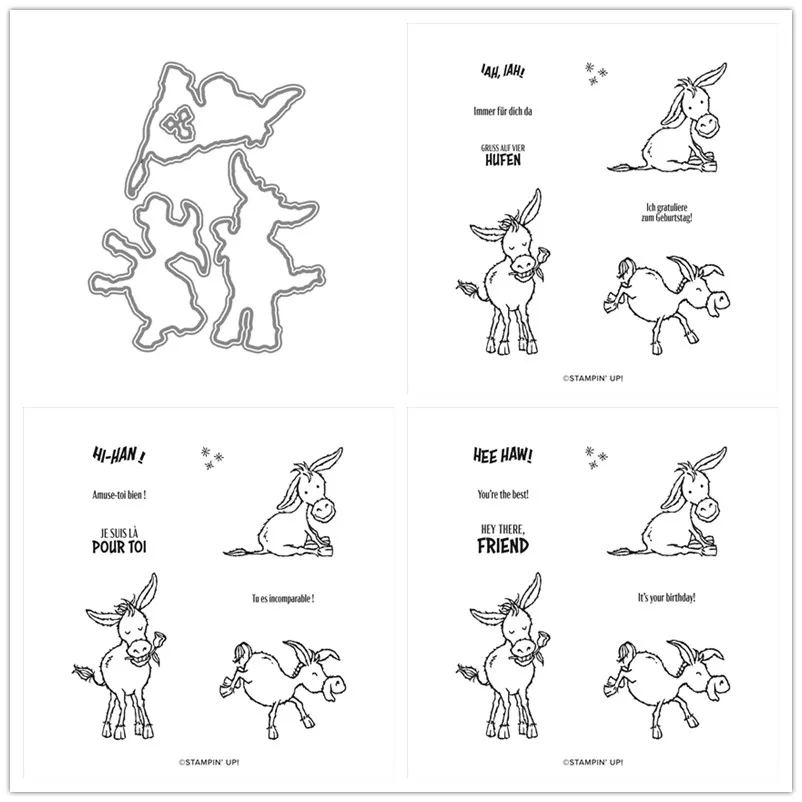 IAH, IAH!

Immer für dich da

GRUSS AUF VIER
HUFEN

Ich gratuliere
zum Geburtstag!

©STAMPIN' UP!

HI-HAN !

Amuse-toi bien !

JE SUIS LÀ
POUR TOI

Tu es incomparable !

©STAMPIN' UP!

HEE HAW!

You're the best!

HEY THERE,
FRIEND

It's your birthday!

©STAMPIN' UP!