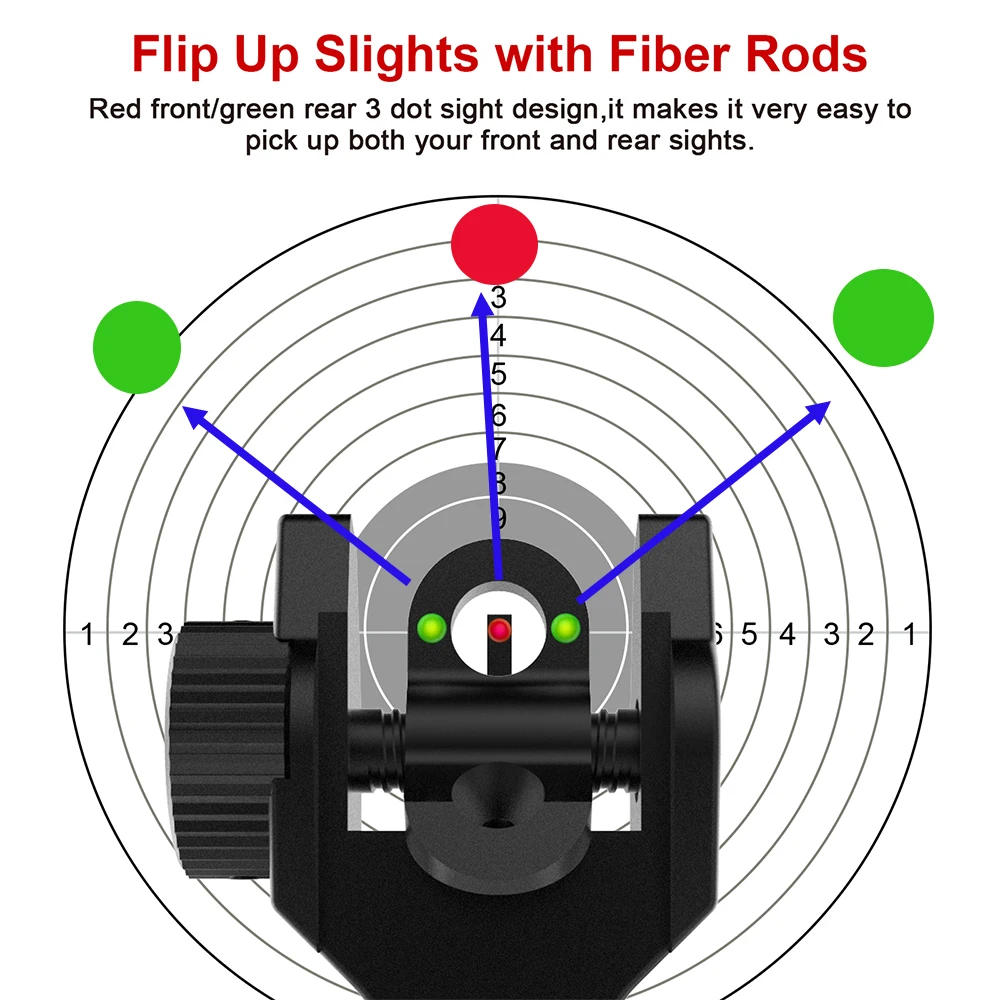 Flip Up Slights with Fiber Rods

Red front/green rear 3 dot sight design,it makes it very easy to pick up both your front and rear sights.

3
4
5
6
7
8
9

1 2 3

6 5 4 3 2 1