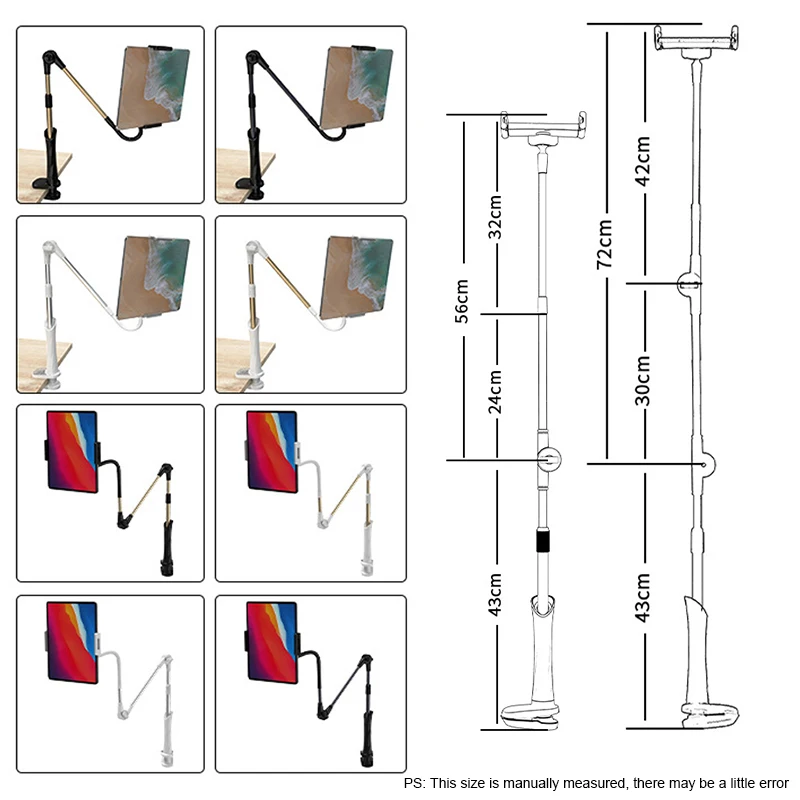 56cm
32cm
24cm
43cm
72cm
42cm
30cm
43cm
PS: This size is manually measured, there may be a little error