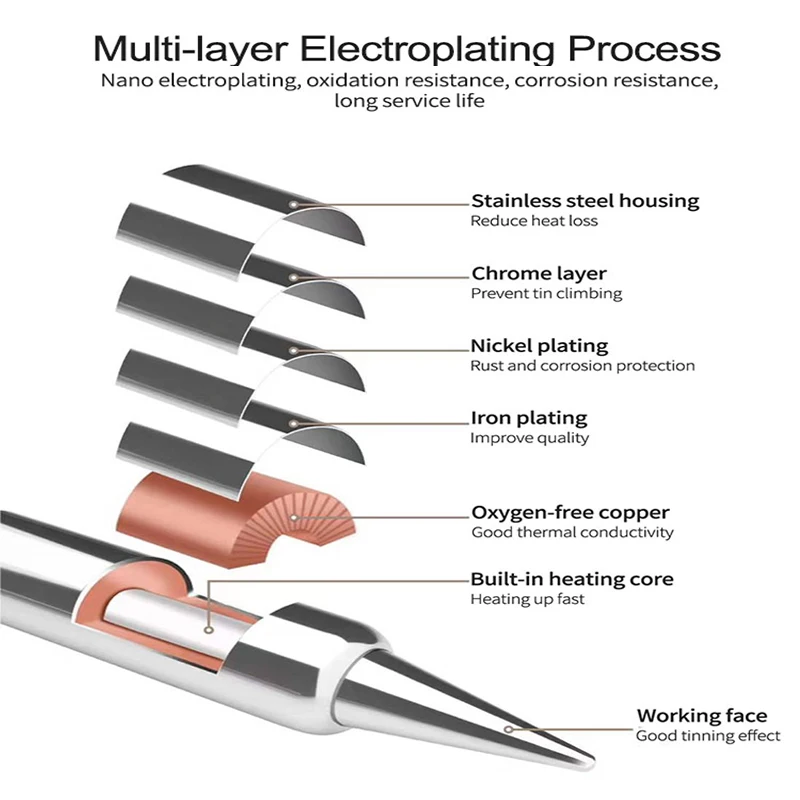 Multi-layer Electroplating Process
Nano electroplating, oxidation resistance, corrosion resistance, long service life

Stainless steel housing
Reduce heat loss

Chrome layer
Prevent tin climbing

Nickel plating
Rust and corrosion protection

Iron plating
Improve quality

Oxygen-free copper
Good thermal conductivity

Built-in heating core
Heating up fast

Working face
Good tinning effect