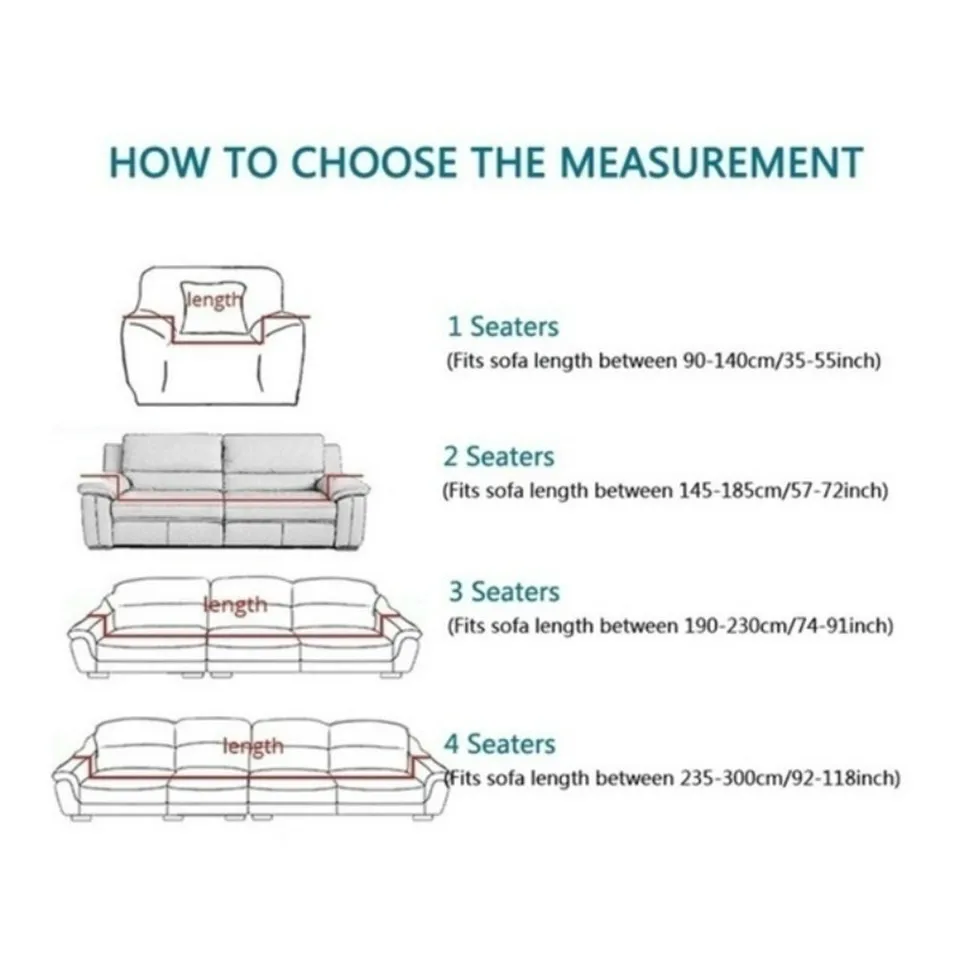 HOW TO CHOOSE THE MEASUREMENT

length

1 Seaters
(Fits sofa length between 90-140cm/35-55inch)

2 Seaters
(Fits sofa length between 145-185cm/57-72inch)

length

3 Seaters
(Fits sofa length between 190-230cm/74-91inch)

length

4 Seaters
(Fits sofa length between 235-300cm/92-118inch)