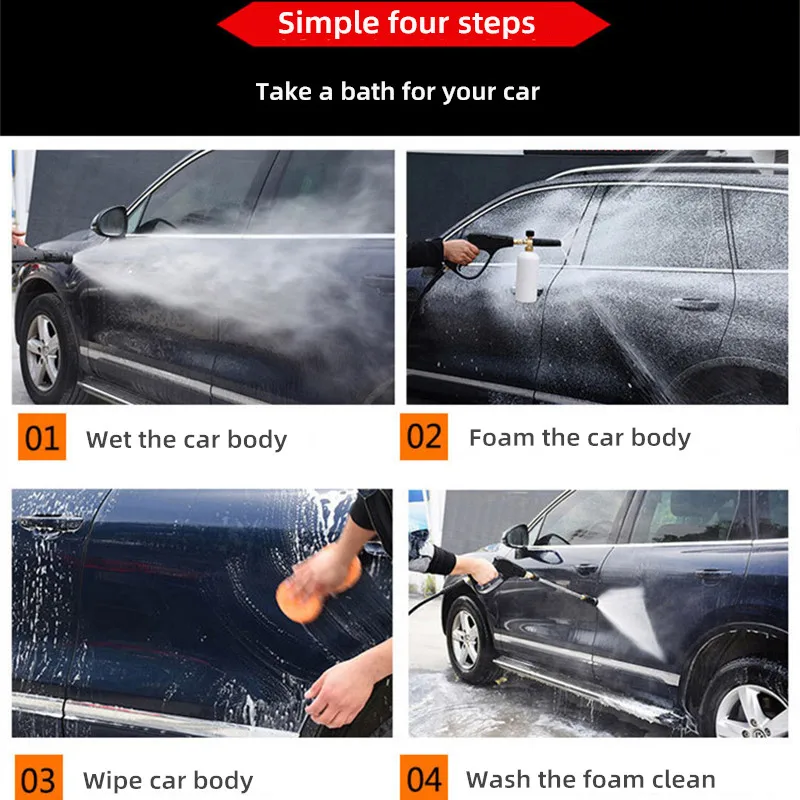 Simple four steps

Take a bath for your car

01 Wet the car body

02 Foam the car body

03 Wipe car body

04 Wash the foam clean