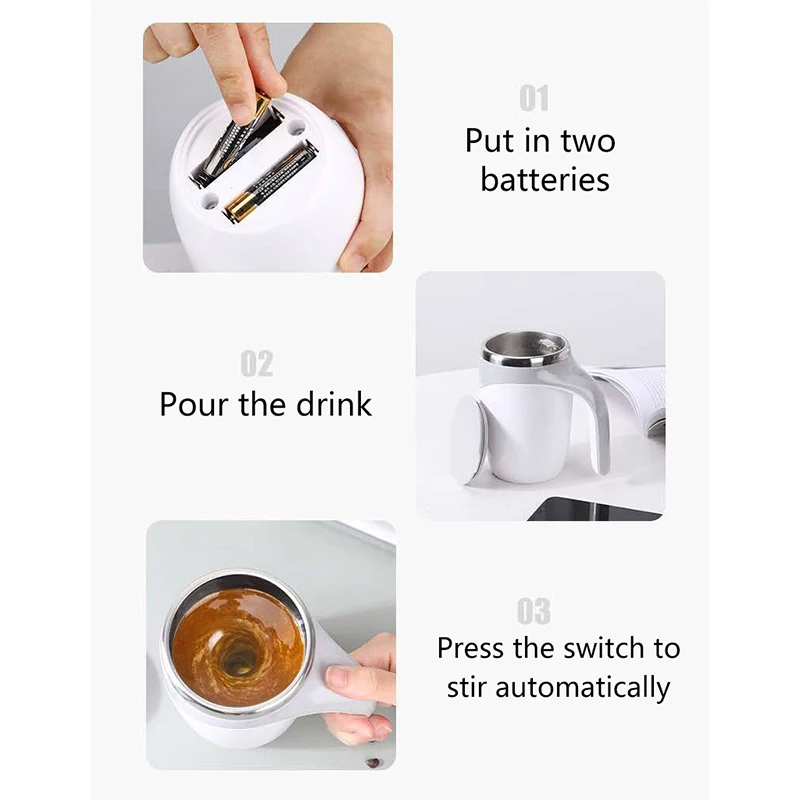 01
Put in two batteries

02
Pour the drink

03
Press the switch to stir automatically