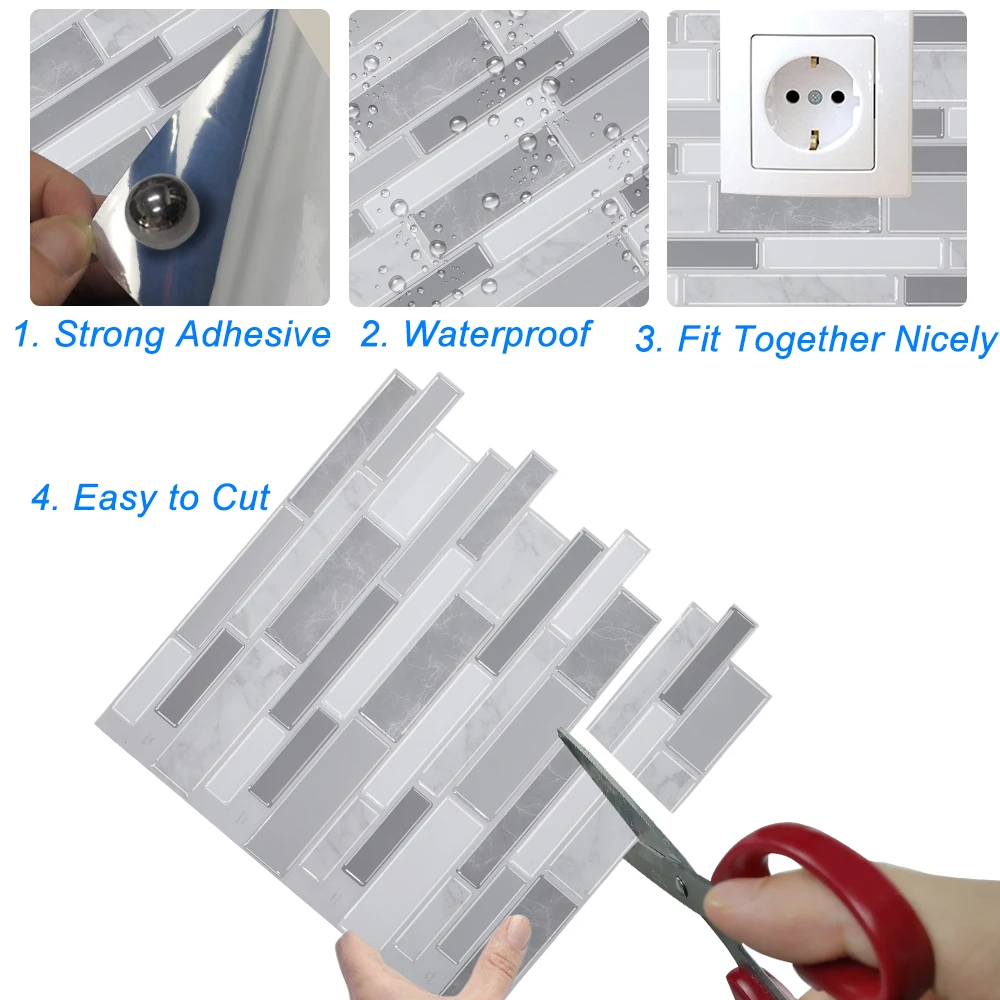 1. Strong Adhesive

2. Waterproof

3. Fit Together Nicely

4. Easy to Cut