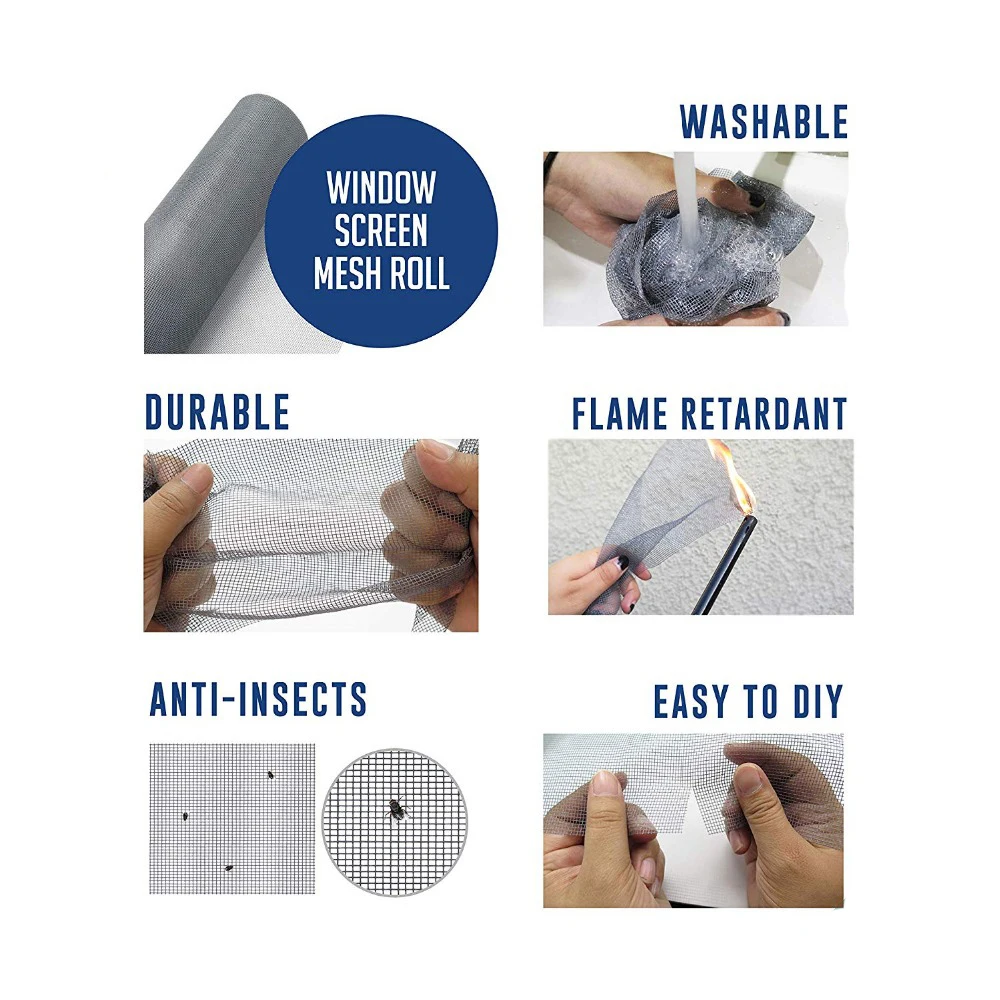 WINDOW SCREEN MESH ROLL

WASHABLE

DURABLE

FLAME RETARDANT

ANTI-INSECTS

EASY TO DIY