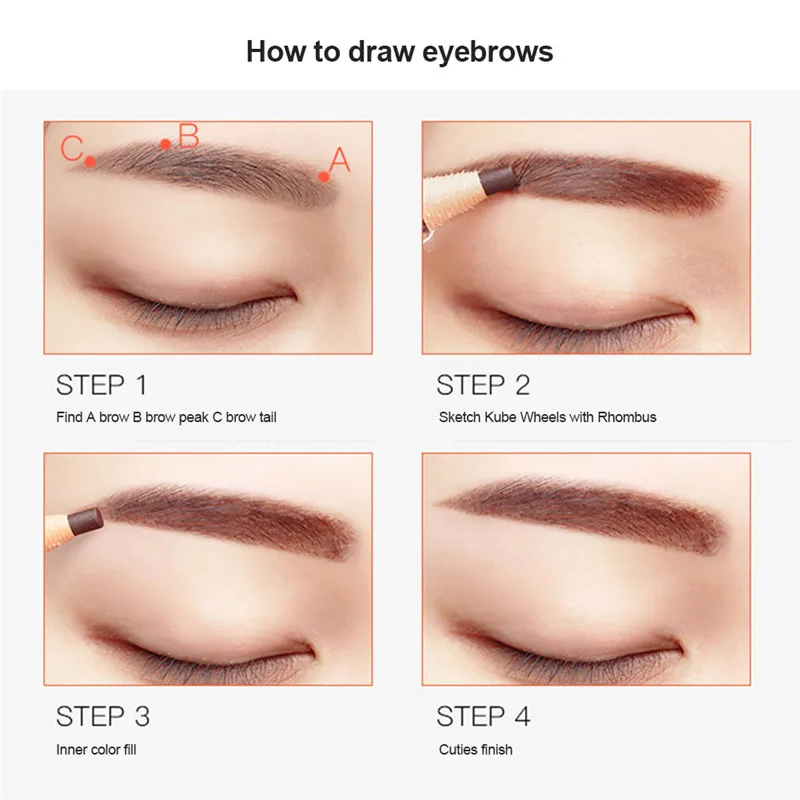 How to draw eyebrows

C B A

STEP 1

Find A brow B brow peak C brow tail

STEP 2

Sketch Kube Wheels with Rhombus

STEP 3

Inner color fill

STEP 4

Cuties finish