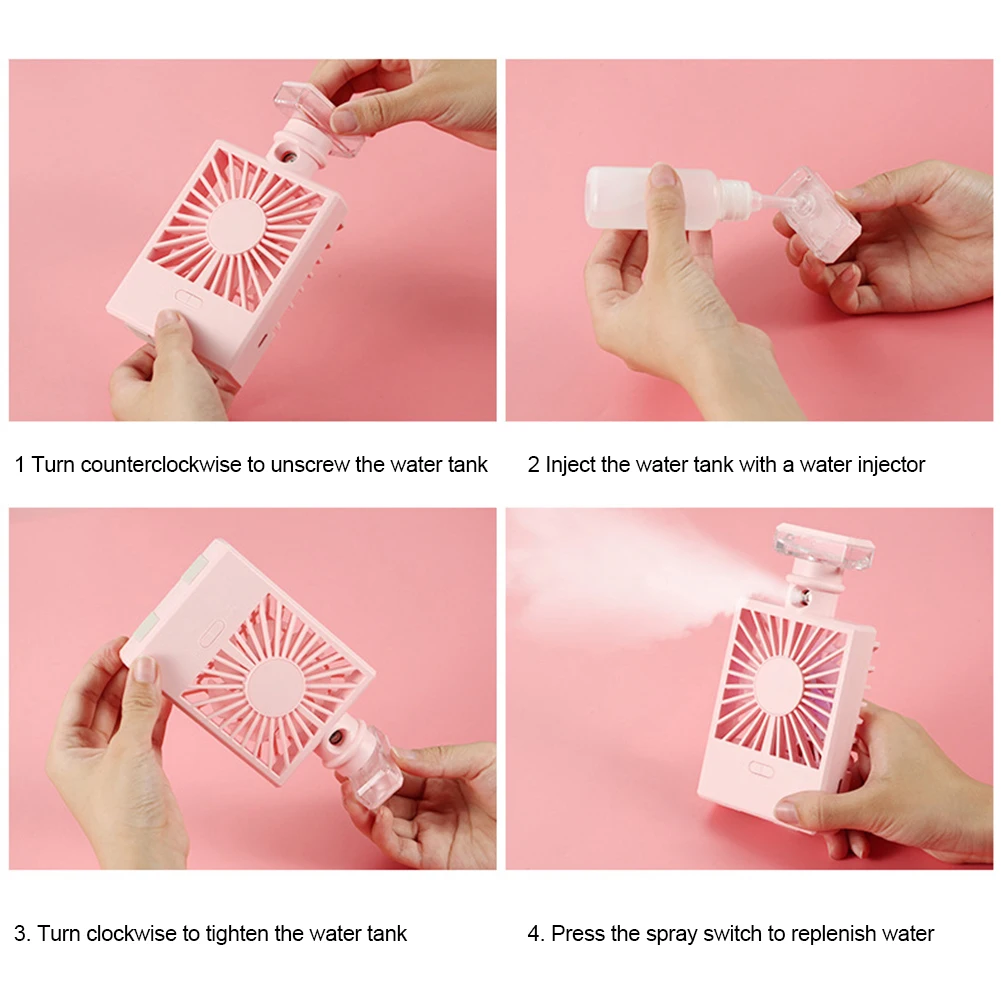 1 Turn counterclockwise to unscrew the water tank

2 Inject the water tank with a water injector

3. Turn clockwise to tighten the water tank

4. Press the spray switch to replenish water