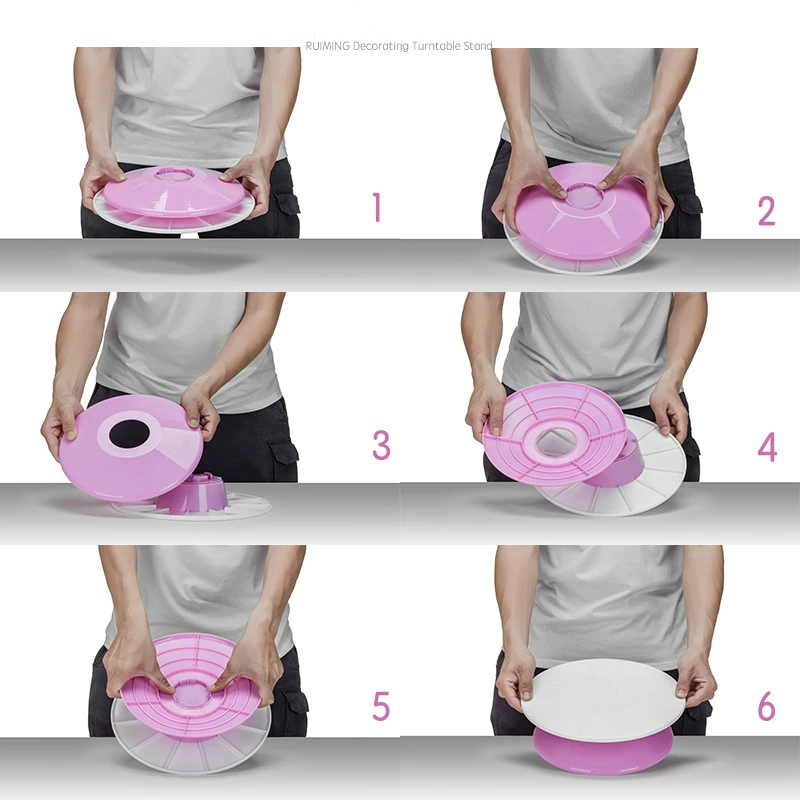 RUIMING Decorating Turntable Stand

1

2

3

4

5

6