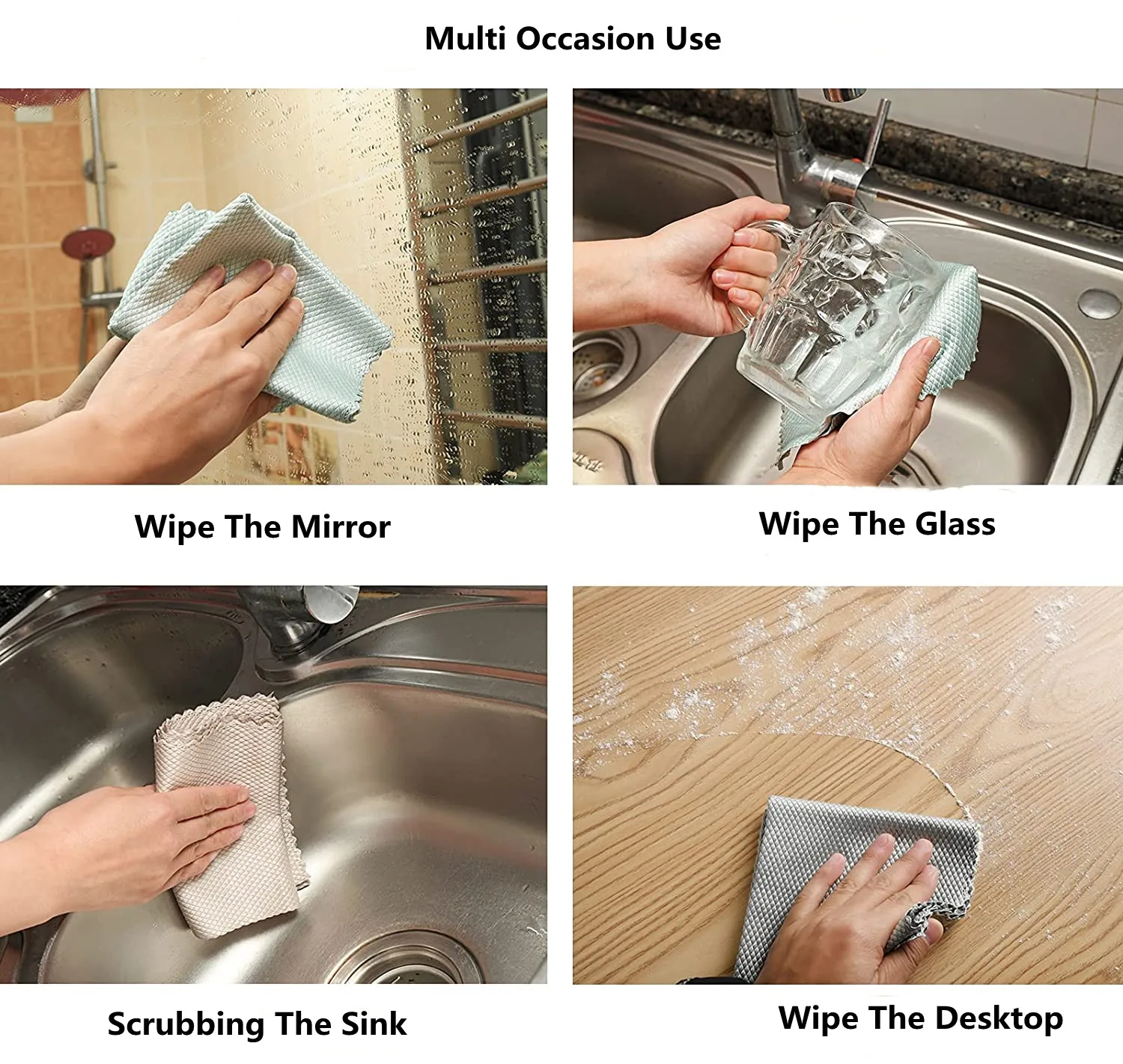 Multi Occasion Use

Wipe The Mirror

Wipe The Glass

Scrubbing The Sink

Wipe The Desktop