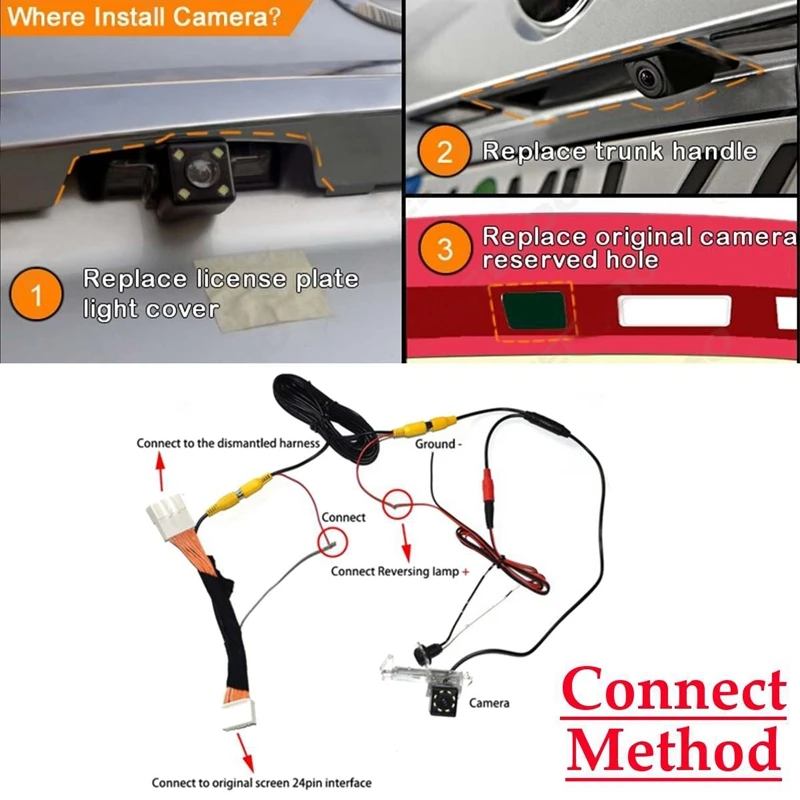 Where Install Camera?

1 Replace license plate light cover

2 Replace trunk handle

3 Replace original camera reserved hole

Connect to the dismantled harness

Ground -

Connect

Connect Reversing lamp +

Camera

Connect to original screen 24pin interface

Connect Method