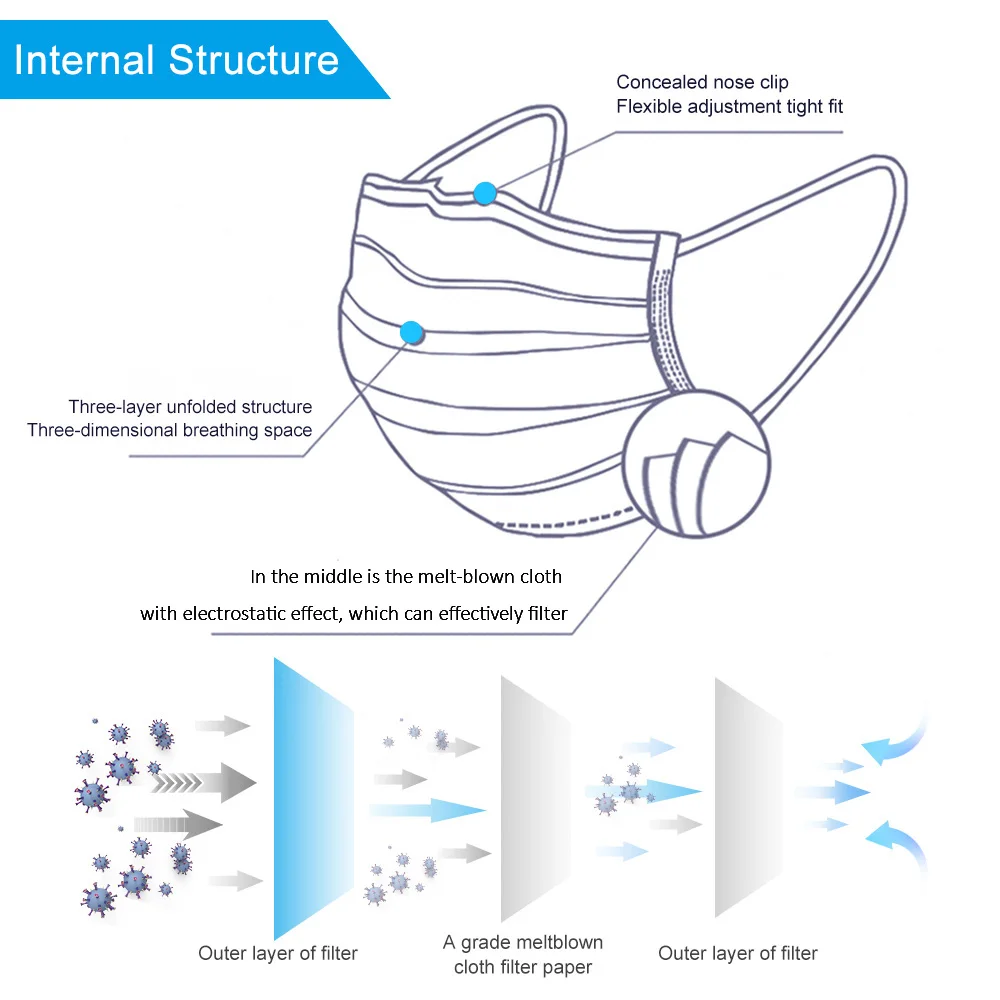 Internal Structure

Concealed nose clip
Flexible adjustment tight fit

Three-layer unfolded structure
Three-dimensional breathing space

In the middle is the melt-blown cloth
with electrostatic effect, which can effectively filter

Outer layer of filter

A grade meltblown cloth filter paper

Outer layer of filter