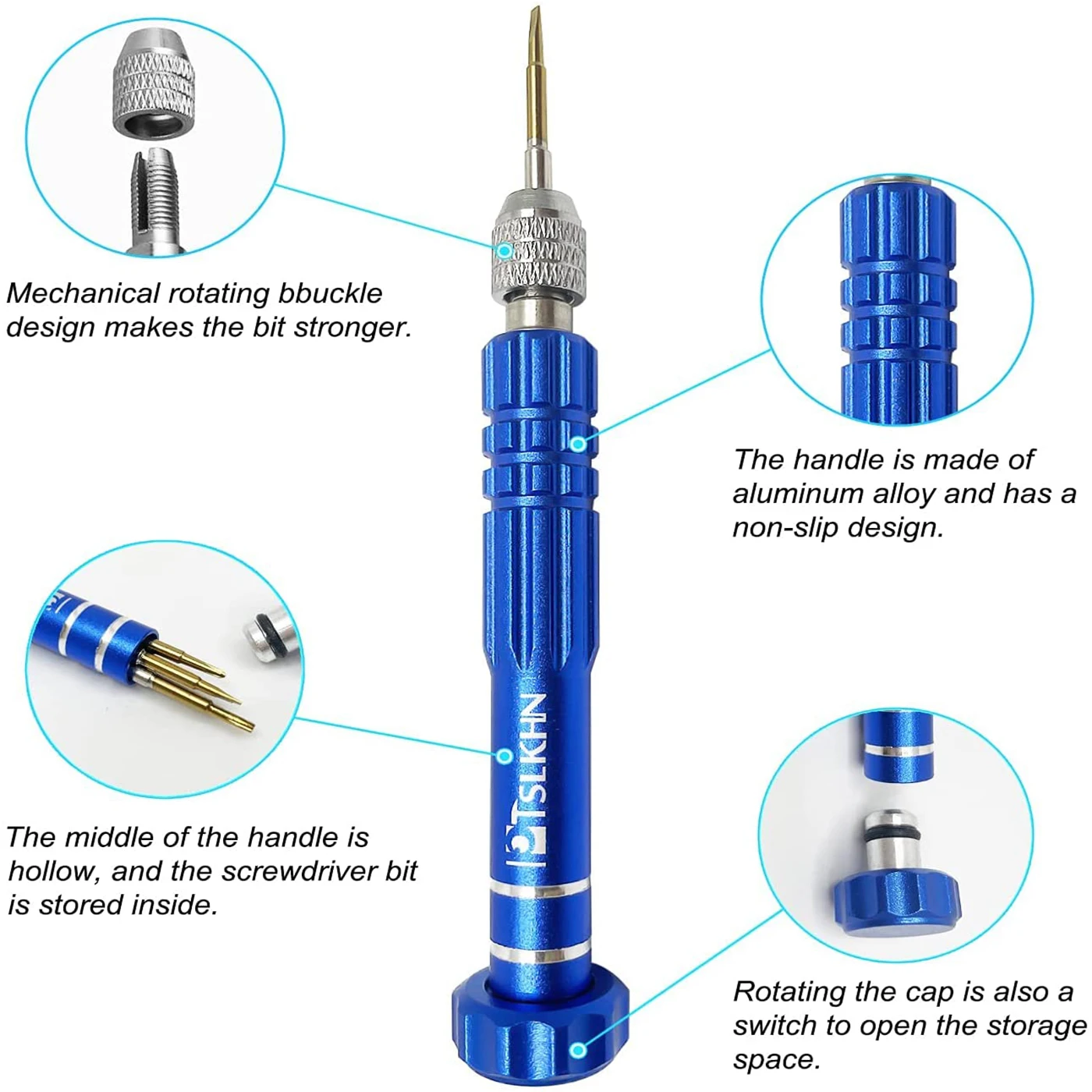 Mechanical rotating bbuckle design makes the bit stronger.

The handle is made of aluminum alloy and has a non-slip design.

TSLKHN

The middle of the handle is hollow, and the screwdriver bit is stored inside.

Rotating the cap is also a switch to open the storage space.