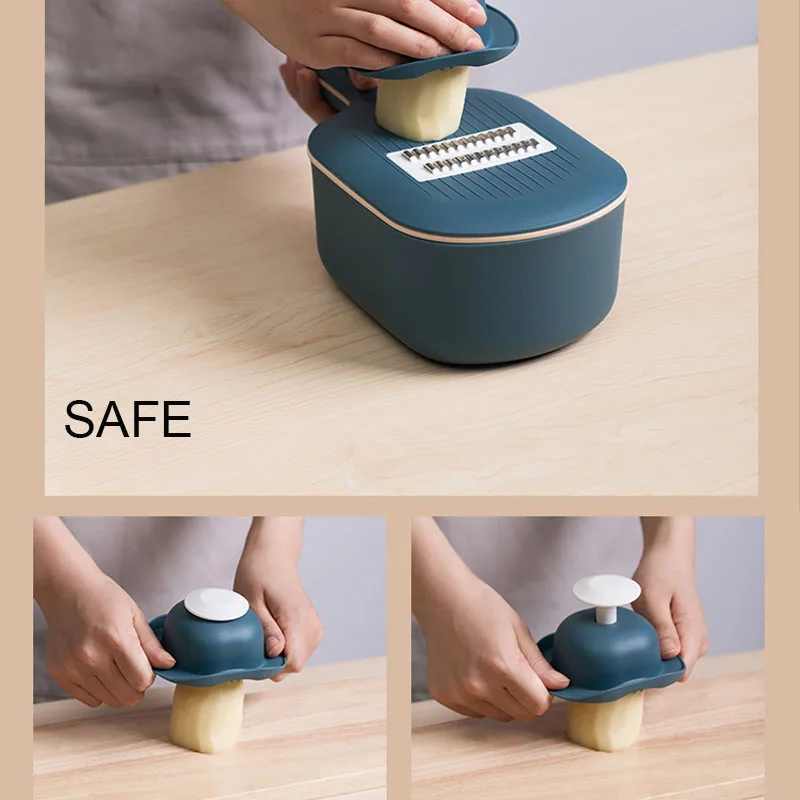 SAFE