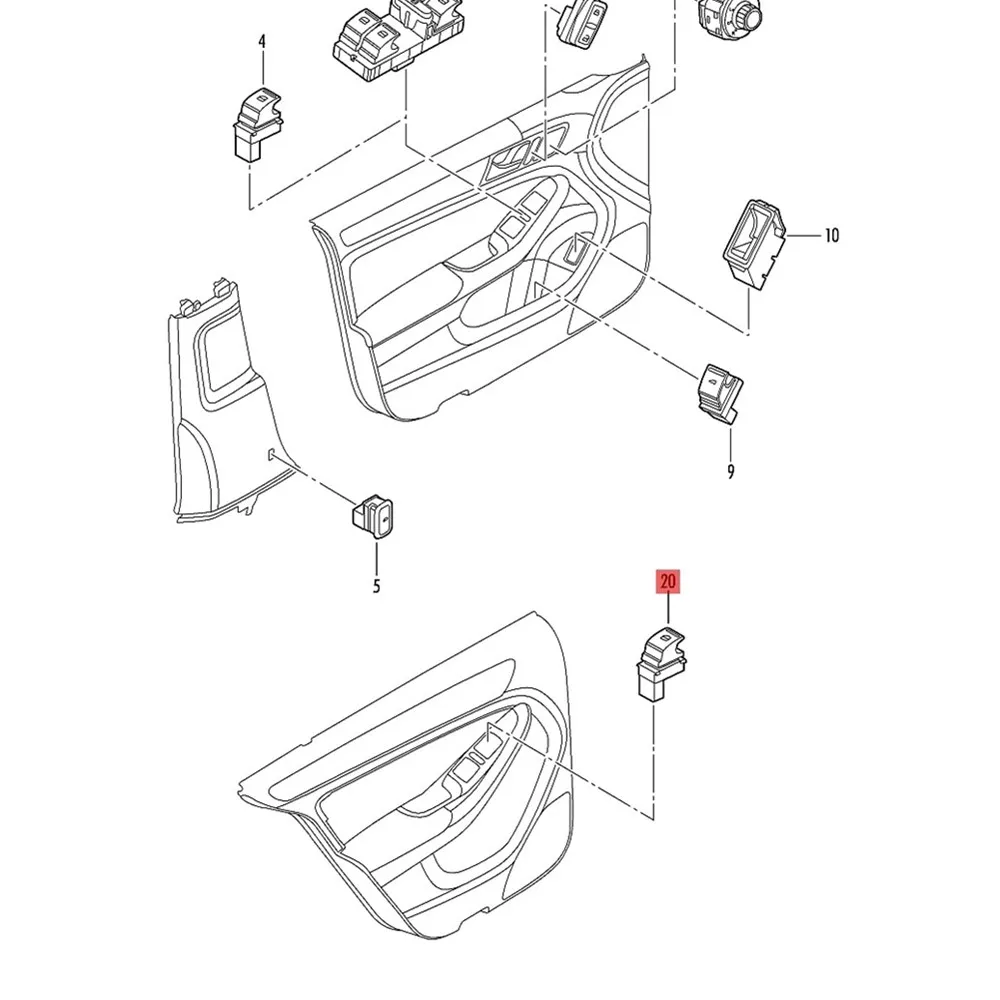 4

10

9

5

20